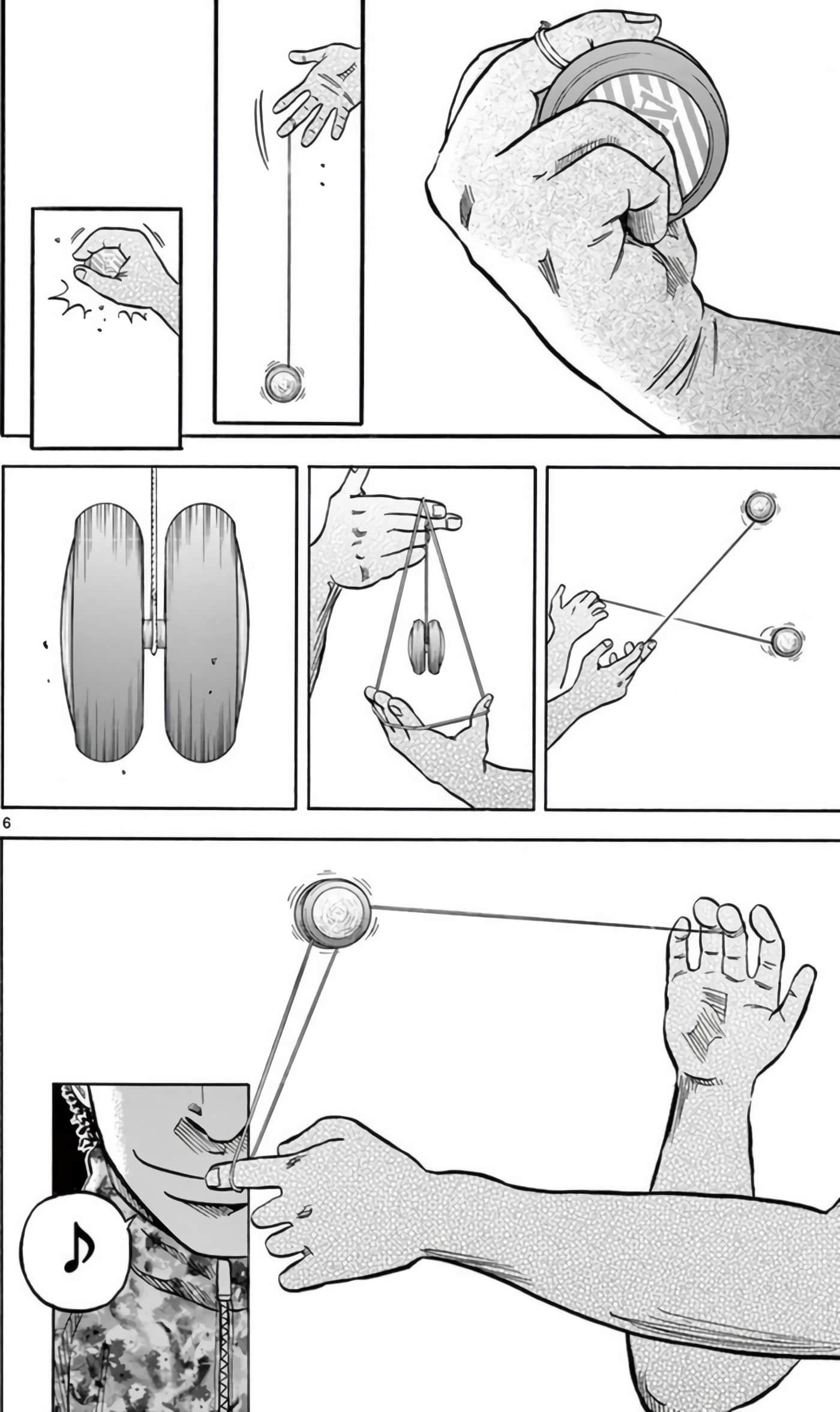 6

♪