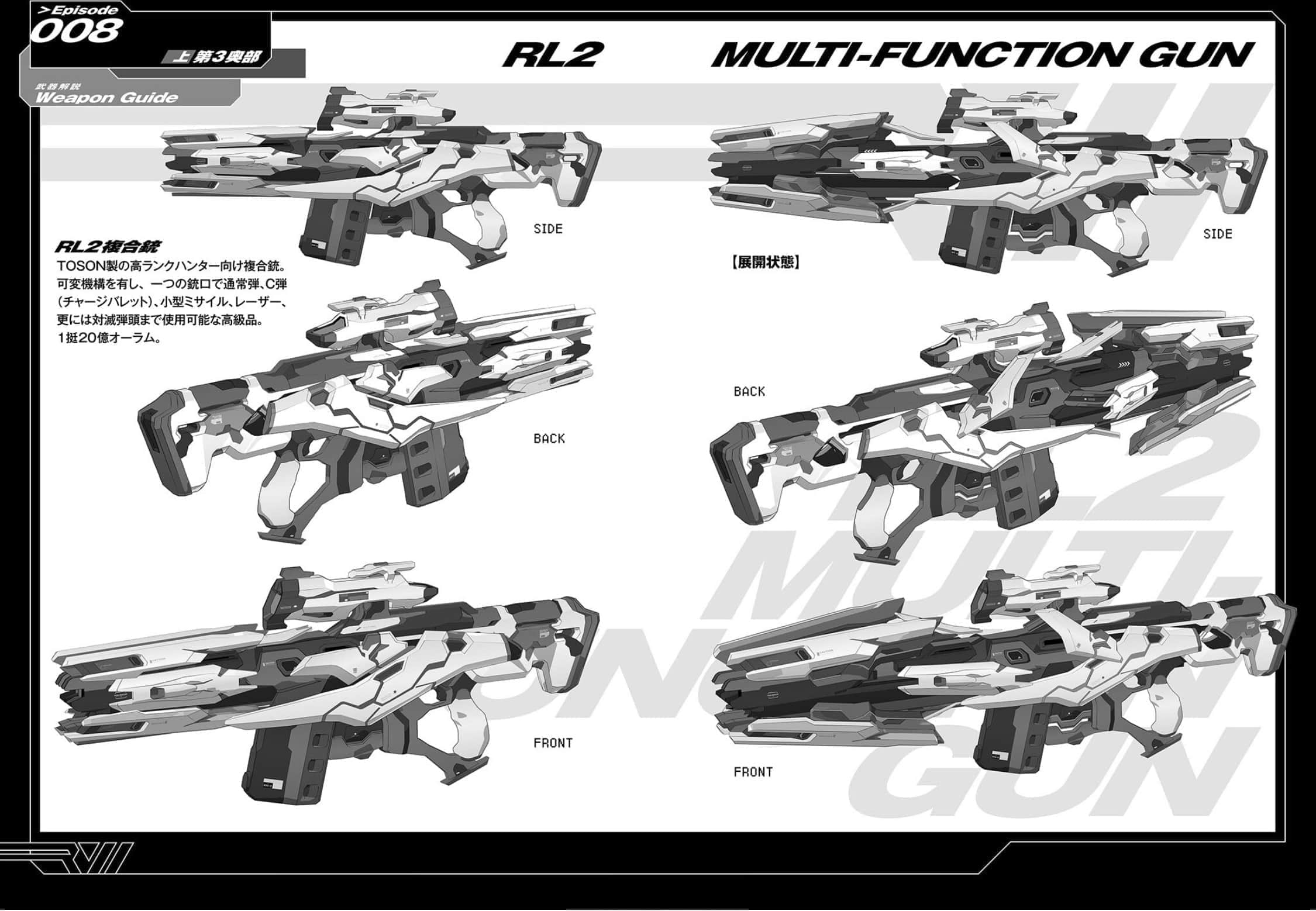 >Episode
008
上 第3奥部
武器解説
Weapon Guide

RL2 MULTI-FUNCTION GUN

SIDE

RL2複合銃
TOSON製の高ランクハンター向け複合銃。可変機構を有し、一つの銃口で通常弾、C弾（チャージバレット）、小型ミサイル、レーザー、更には対滅弾頭まで使用可能な高級品。1挺20億オーラム。

BACK

FRONT

SIDE

【展開状態】

BACK

FRONT

RL2 MULTI-FUNCTION GUN