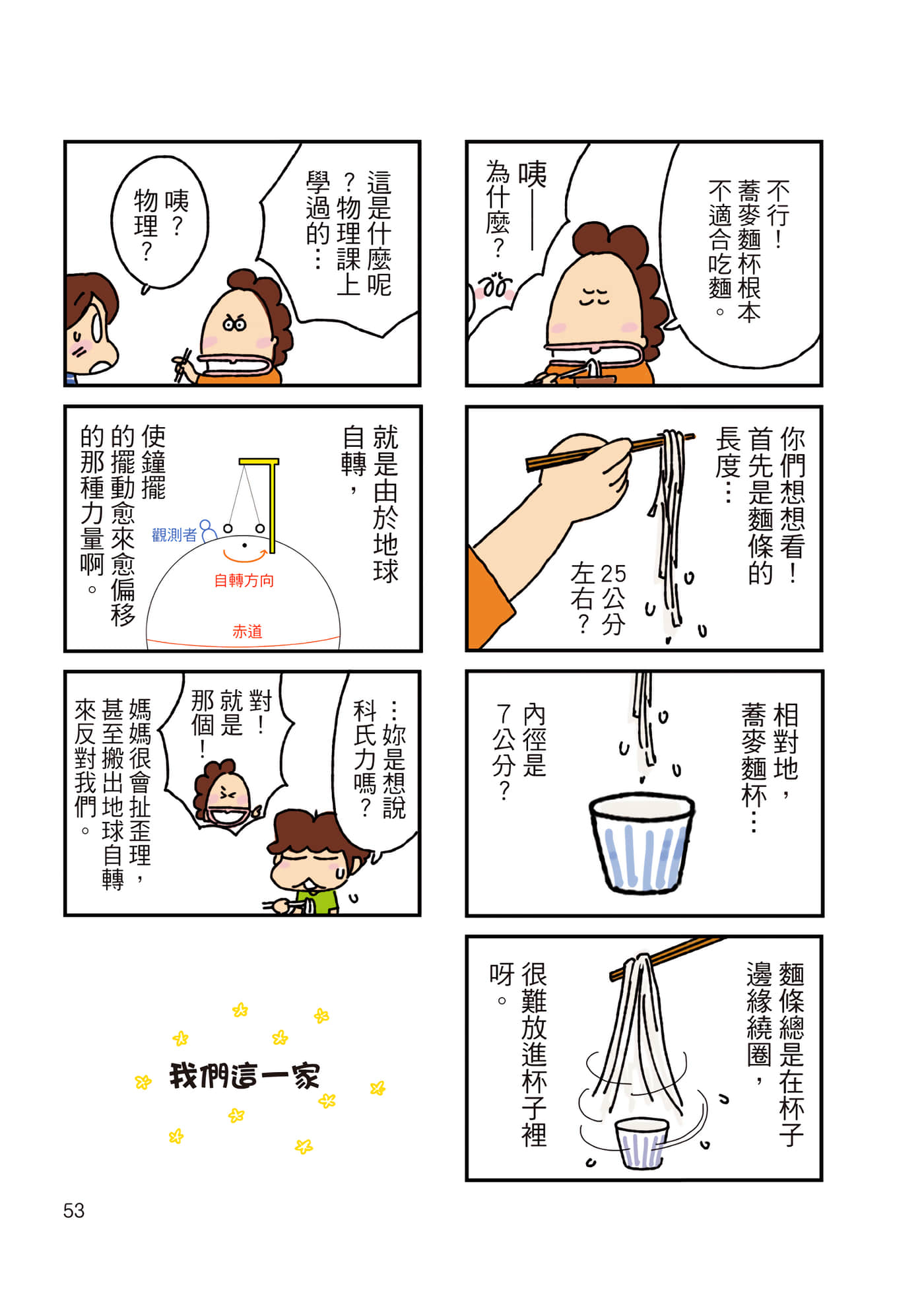 不行！蕎麥麵杯根本不適合吃麵。

咦——為什麼？

你們想想看！首先是麵條的長度…

25公分左右？

相對地，蕎麥麵杯…

內徑是7公分？

麵條總是在杯子邊緣繞圈，很難放進杯子裡呀。

這是什麼呢？物理課上學過的…

咦？物理？

就是由於地球自轉，

使鐘擺的擺動愈來愈偏移的那種力量啊。

觀測者

自轉方向

赤道

…妳是想說科氏力嗎？

對！就是那個！

媽媽很會扯歪理，甚至搬出地球自轉來反對我們。

我們這一家

53