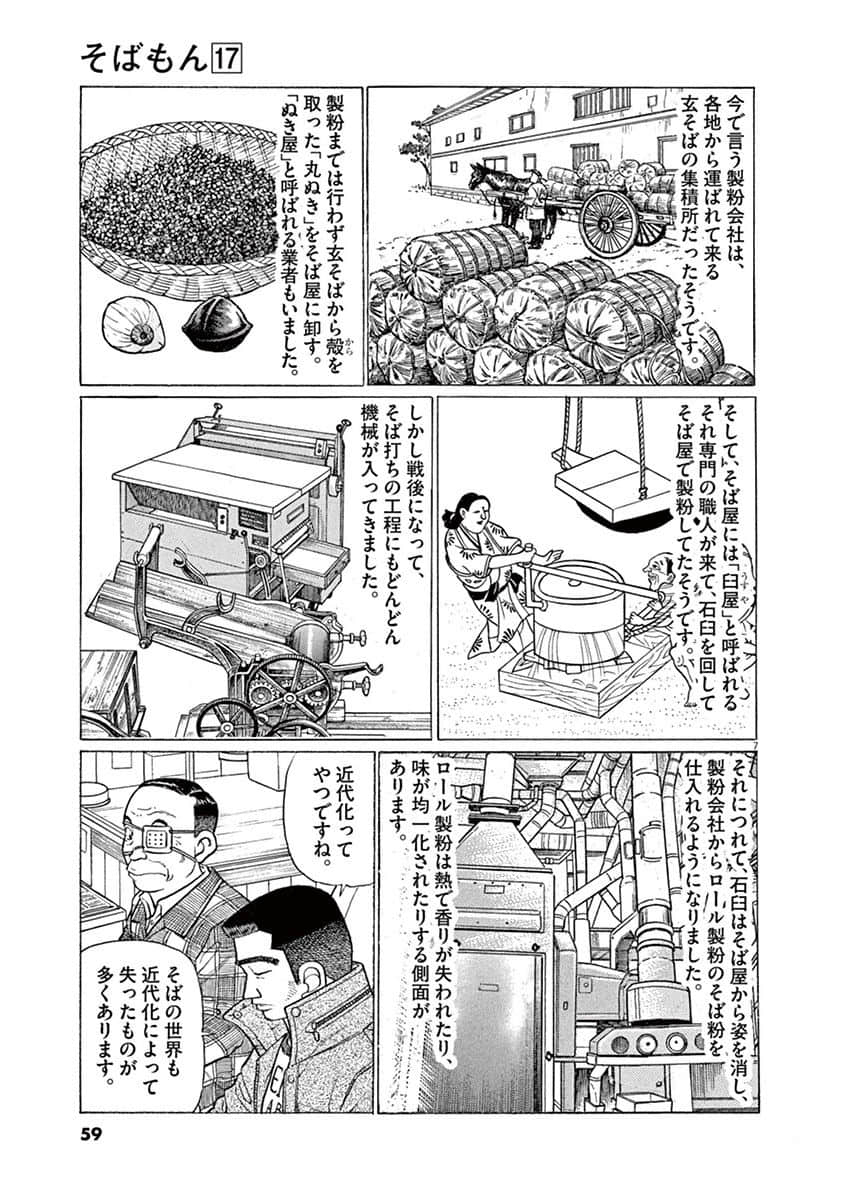 そばもん17

今で言う製粉会社は、各地から運ばれて来る玄そばの集積所だったそうです。

製粉までは行わず玄そばから殻を取った「丸ぬき」をそば屋に卸す。「ぬき屋」と呼ばれる業者もいました。

そして、そば屋には「臼屋」と呼ばれるそれ専門の職人が来て、石臼を回してそば屋で製粉してたそうです。

しかし戦後になって、そば打ちの工程にもどんどん機械が入ってきました。

それにつれて、石臼はそば屋から姿を消し、製粉会社からロール製粉のそば粉を仕入れるようになりました。

ロール製粉は熱で香りが失われたり、味が均一化されたりする側面があります。

近代化ってやつですね。

そばの世界も近代化によって失ったものが多くあります。

59