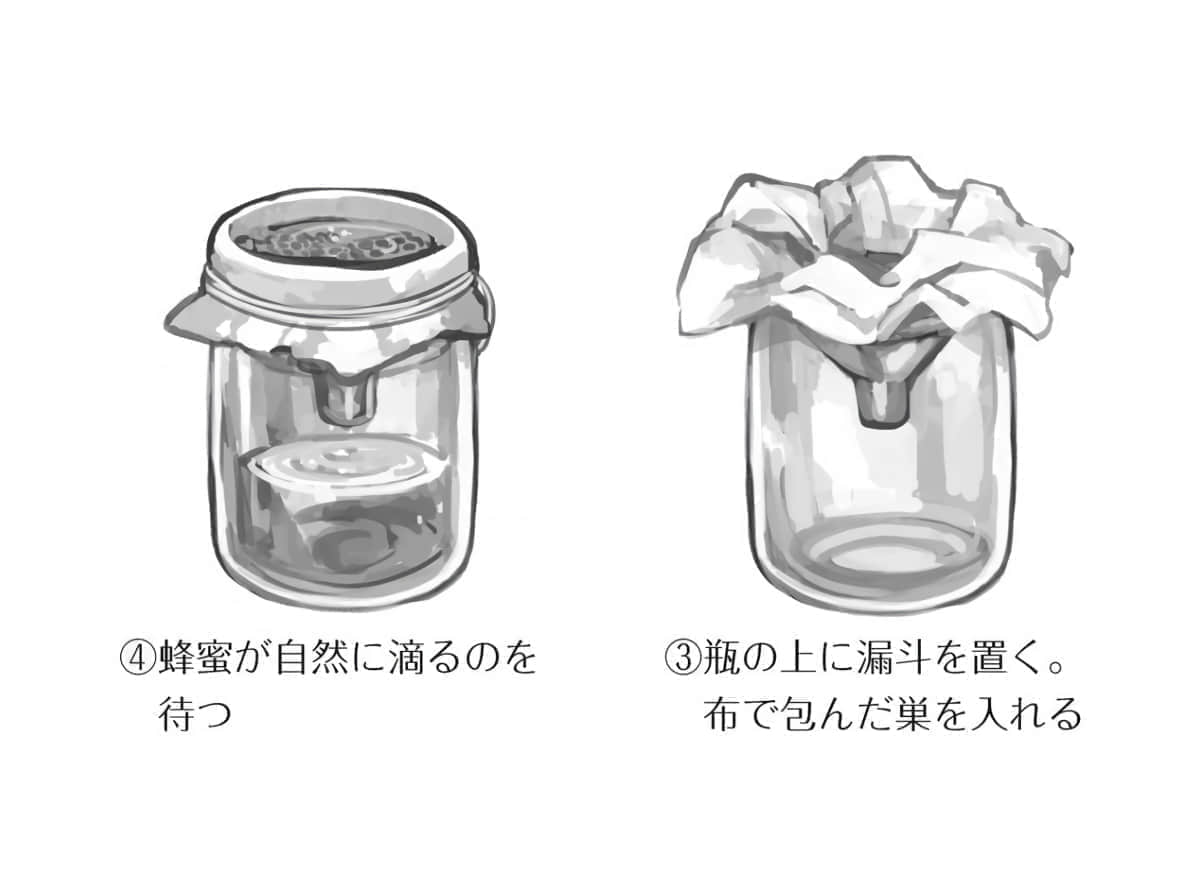 ③瓶の上に漏斗を置く。布で包んだ巣を入れる

④蜂蜜が自然に滴るのを待つ