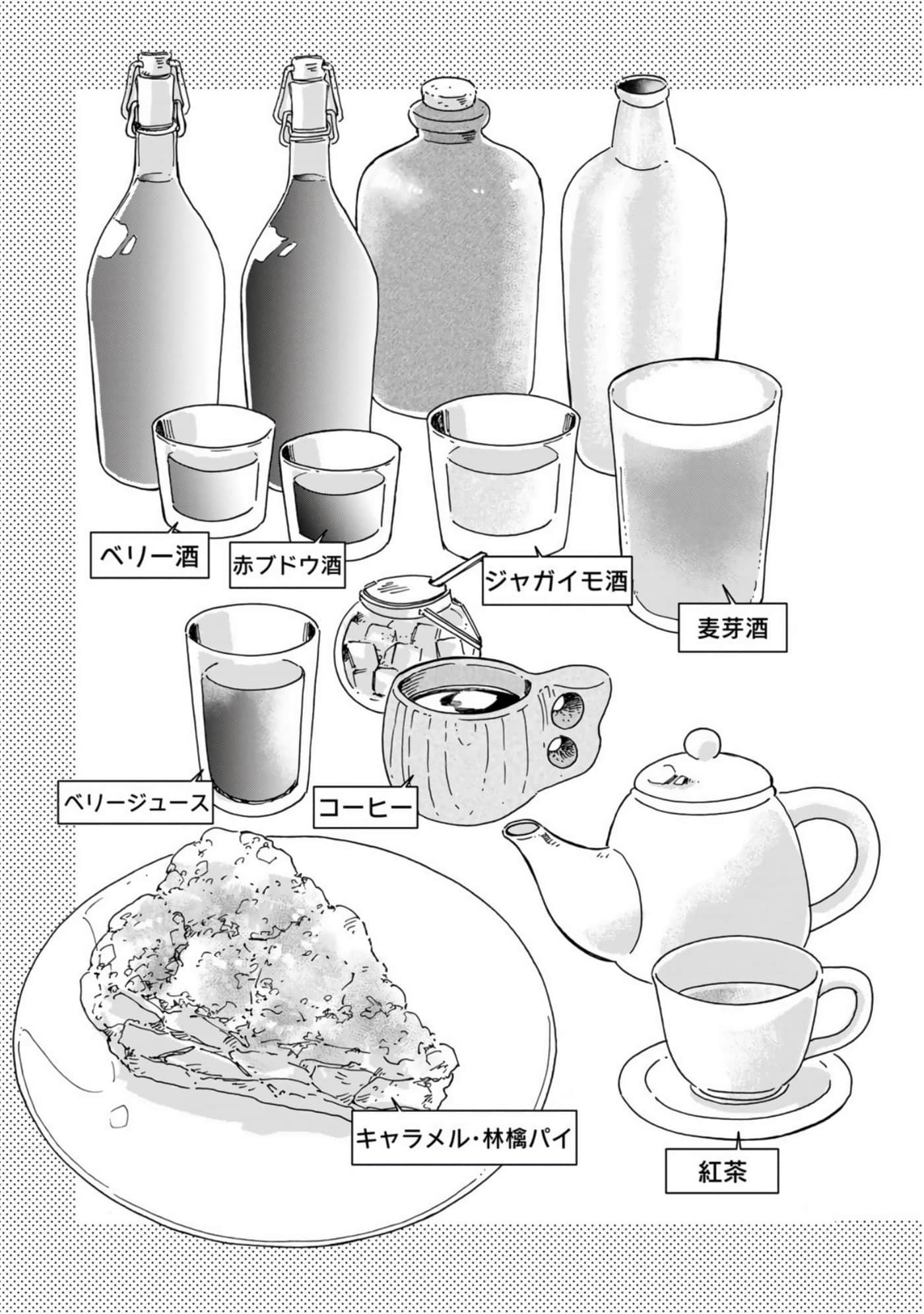 ベリー酒

赤ブドウ酒

ジャガイモ酒

麦芽酒

ベリージュース

コーヒー

キャラメル・林檎パイ

紅茶