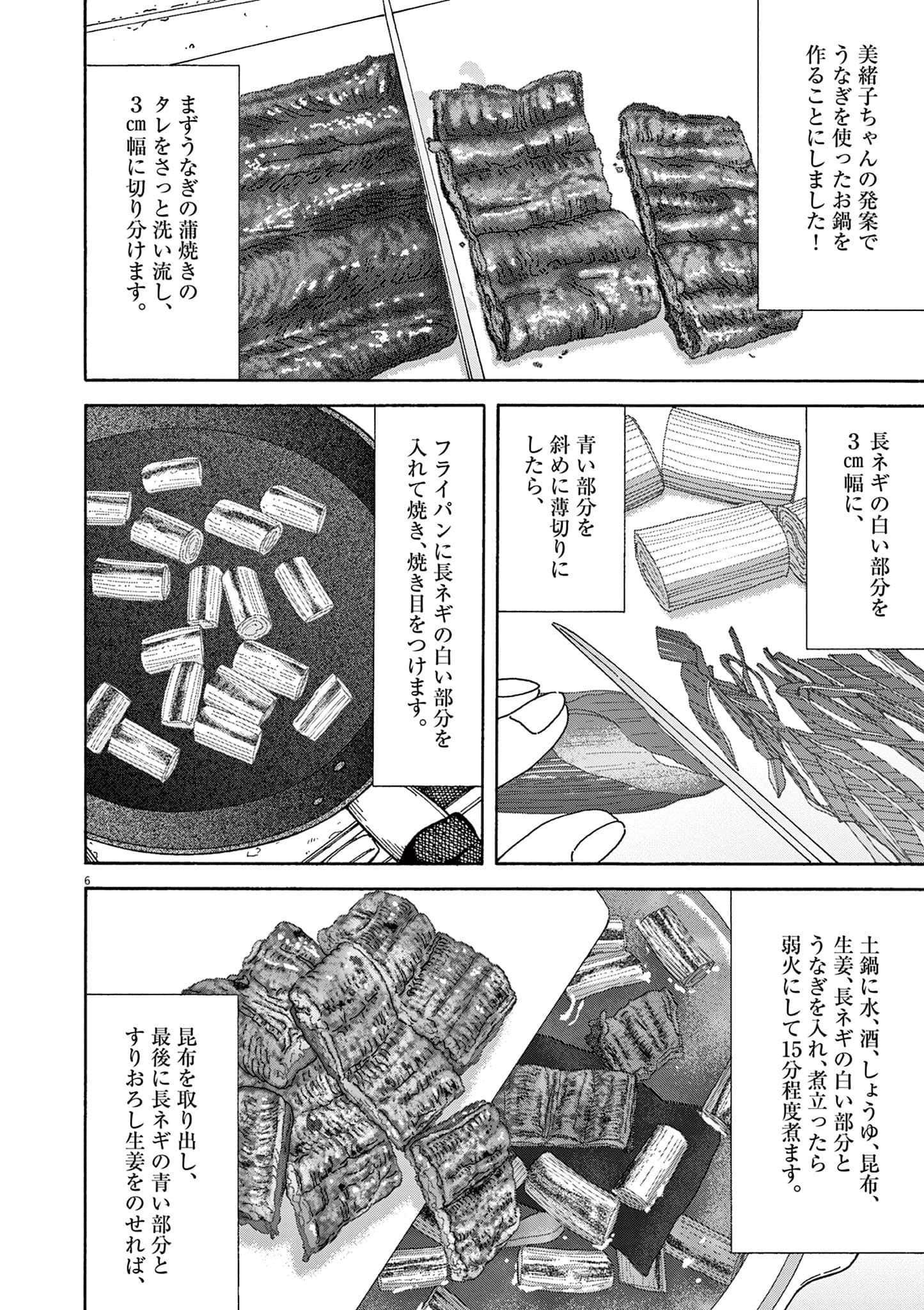 美緒子ちゃんの発案でうなぎを使ったお鍋を作ることにしました！

まずうなぎの蒲焼きのタレをさっと洗い流し、3㎝幅に切り分けます。

長ネギの白い部分を3㎝幅に、

青い部分を斜めに薄切りにしたら、

フライパンに長ネギの白い部分を入れて焼き、焼き目をつけます。

6

土鍋に水、酒、しょうゆ、昆布、生姜、長ネギの白い部分とうなぎを入れ、煮立ったら弱火にして15分程度煮ます。

昆布を取り出し、最後に長ネギの青い部分とすりおろし生姜をのせれば、