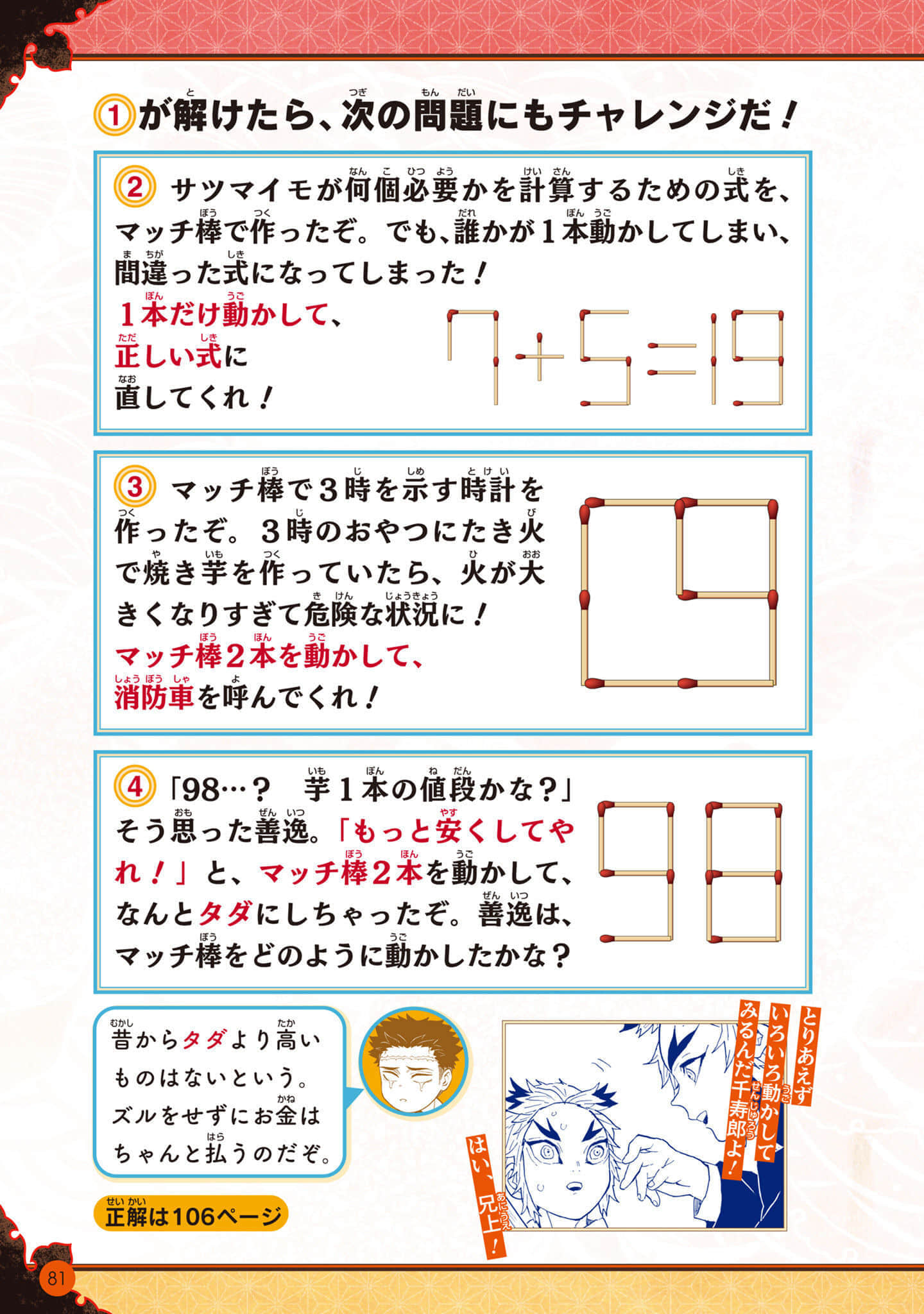 ①が解けたら、次の問題にもチャレンジだ！

② サツマイモが何個必要かを計算するための式を、マッチ棒で作ったぞ。でも、誰かが１本動かしてしまい、間違った式になってしまった！
１本だけ動かして、正しい式に直してくれ！

7+5=19

③ マッチ棒で３時を示す時計を作ったぞ。３時のおやつにたき火で焼き芋を作っていたら、火が大きくなりすぎて危険な状況に！
マッチ棒２本を動かして、消防車を呼んでくれ！

④「98…？ 芋１本の値段かな？」そう思った善逸。「もっと安くしてやれ！」と、マッチ棒２本を動かして、なんとタダにしちゃったぞ。善逸は、マッチ棒をどのように動かしたかな？

98

昔からタダより高いものはないという。ズルをせずにお金はちゃんと払うのだぞ。

とりあえずいろいろ動かしてみるんだ千寿郎よ！

はい、兄上！

正解は106ページ

81