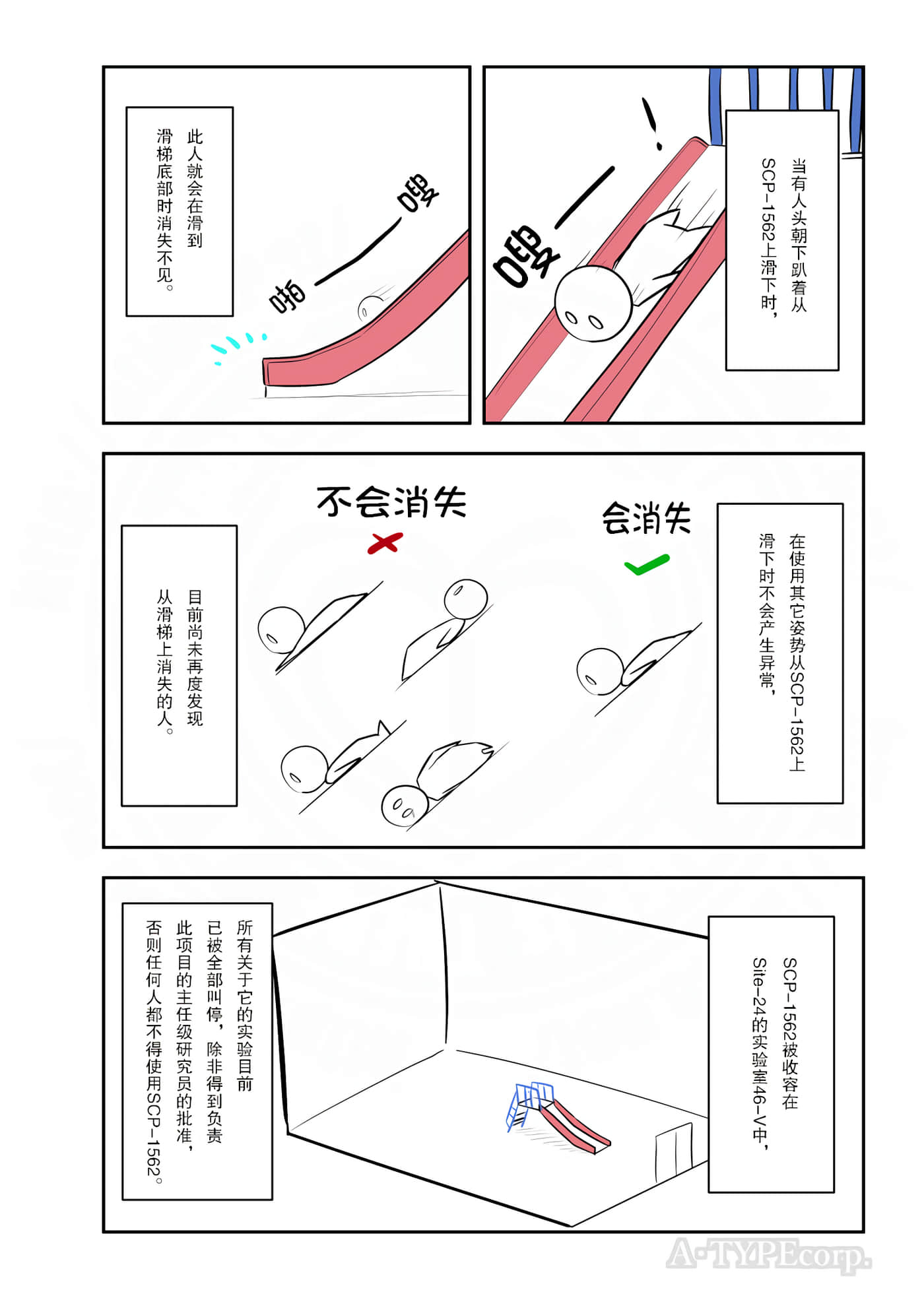 当有人头朝下趴着从SCP-1562上滑下时，

！

嗖——

此人就会在滑到滑梯底部时消失不见。

嗖——啪

在使用其它姿势从SCP-1562上滑下时不会产生异常，

会消失

不会消失

目前尚未再度发现从滑梯上消失的人。

SCP-1562被收容在Site-24的实验室46-V中，

所有关于它的实验目前已被全部叫停，除非得到负责此项目的主任级研究员的批准，否则任何人都不得使用SCP-1562。

A-TYPEcorp.