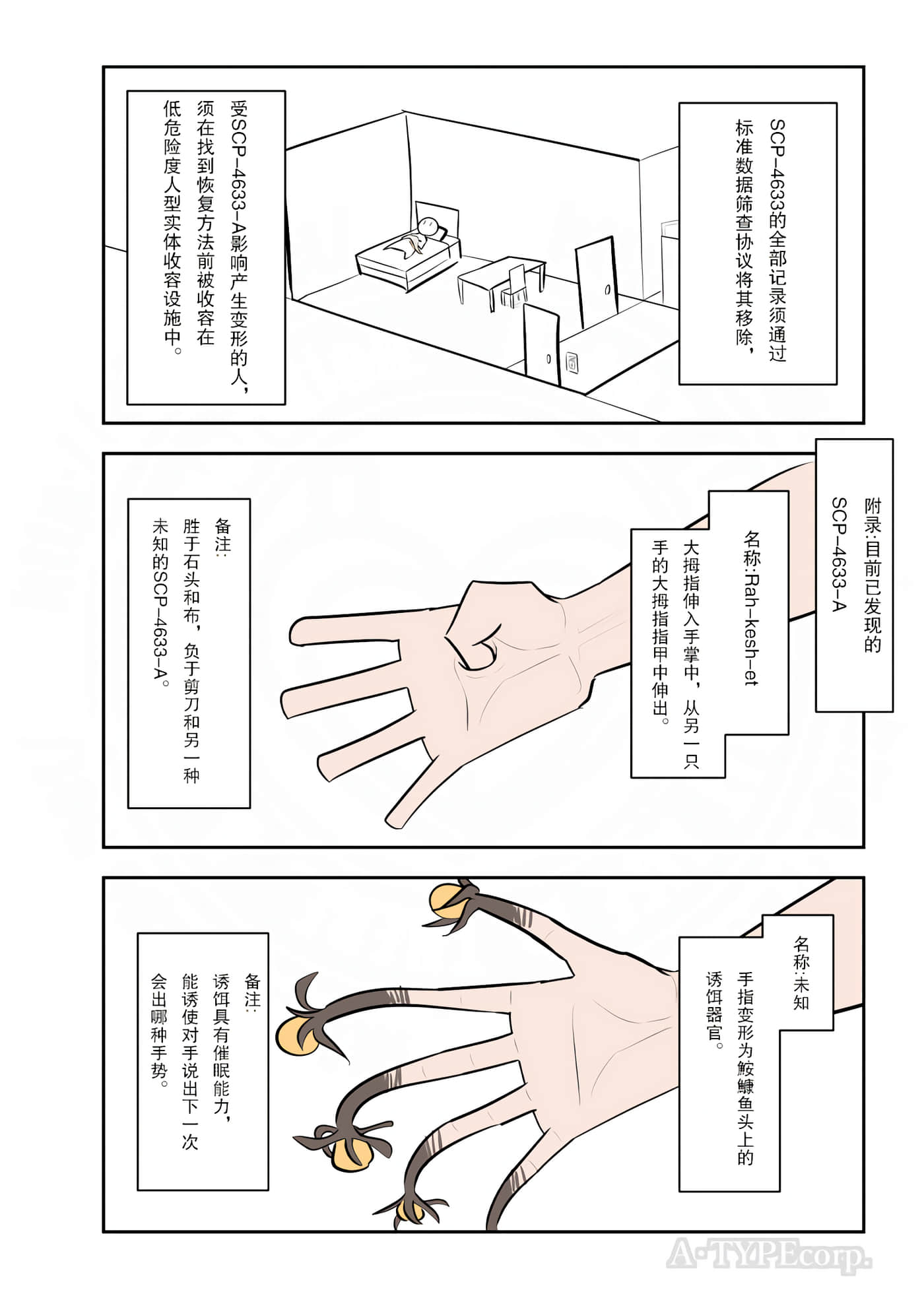 SCP-4633的全部记录须通过标准数据筛查协议将其移除，

受SCP-4633-A影响产生变形的人，须在找到恢复方法前被收容在低危险度人型实体收容设施中。

附录:目前已发现的SCP-4633-A

名称:Rah-kesh-et

大拇指伸入手掌中，从另一只手的大拇指指甲中伸出。

备注:
胜于石头和布，负于剪刀和另一种未知的SCP-4633-A。

名称:未知

手指变形为鮟鱇鱼头上的诱饵器官。

备注:
诱饵具有催眠能力，能诱使对手说出下一次会出哪种手势。

A-TYPEcorp.