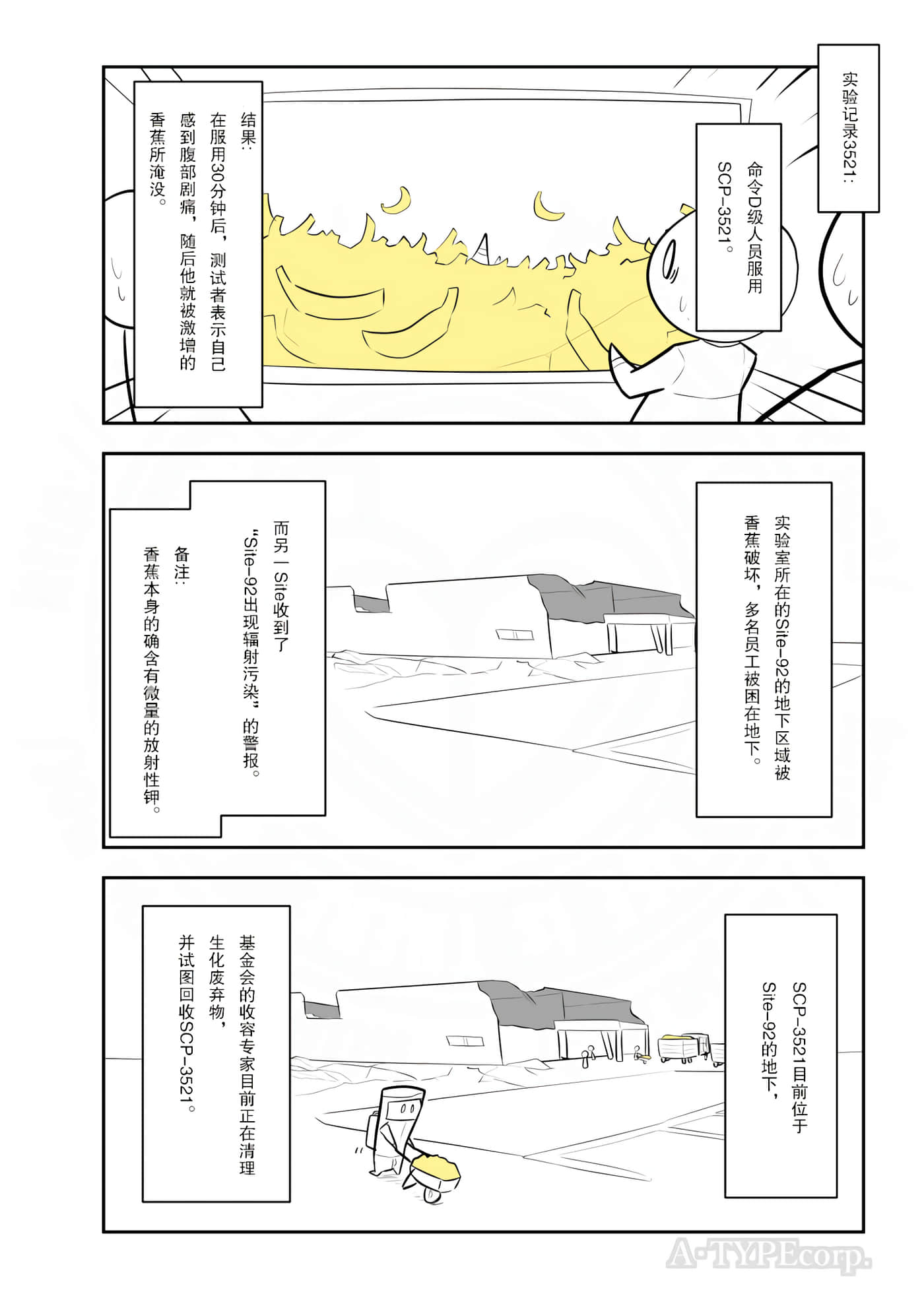 实验记录3521：

命令D级人员服用SCP-3521。

结果：
在服用30分钟后，测试者表示自己感到腹部剧痛，随后他就被激增的香蕉所淹没。

实验室所在的Site-92的地下区域被香蕉破坏，多名员工被困在地下。

而另一Site收到了“Site-92出现辐射污染”的警报。

备注：
香蕉本身的确含有微量的放射性钾。

SCP-3521目前位于Site-92的地下，

基金会的收容专家目前正在清理生化废弃物，并试图回收SCP-3521。

A-TYPEcorp.