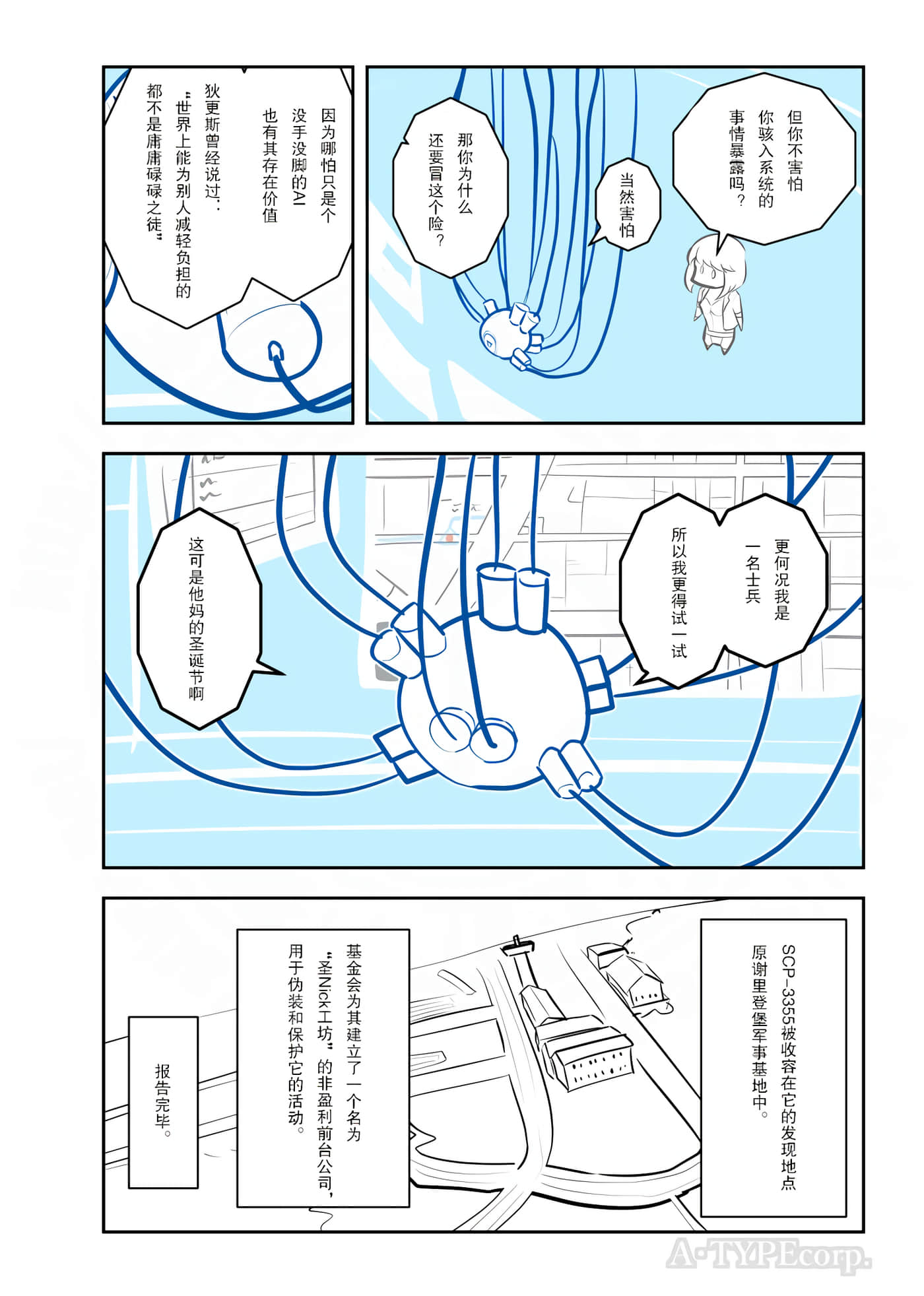 但你不害怕你骇入系统的事情暴露吗？

当然害怕

那你为什么还要冒这个险？

因为哪怕只是个没手没脚的AI也有其存在价值

狄更斯曾经说过：“世界上能为别人减轻负担的都不是庸庸碌碌之徒”

更何况我是一名士兵

所以我更得试一试

这可是他妈的圣诞节啊

SCP-3355被收容在它的发现地点原谢里登堡军事基地中。

基金会为其建立了一个名为“圣Nick工坊”的非盈利前台公司，用于伪装和保护它的活动。

报告完毕。

A-TYPEcorp.