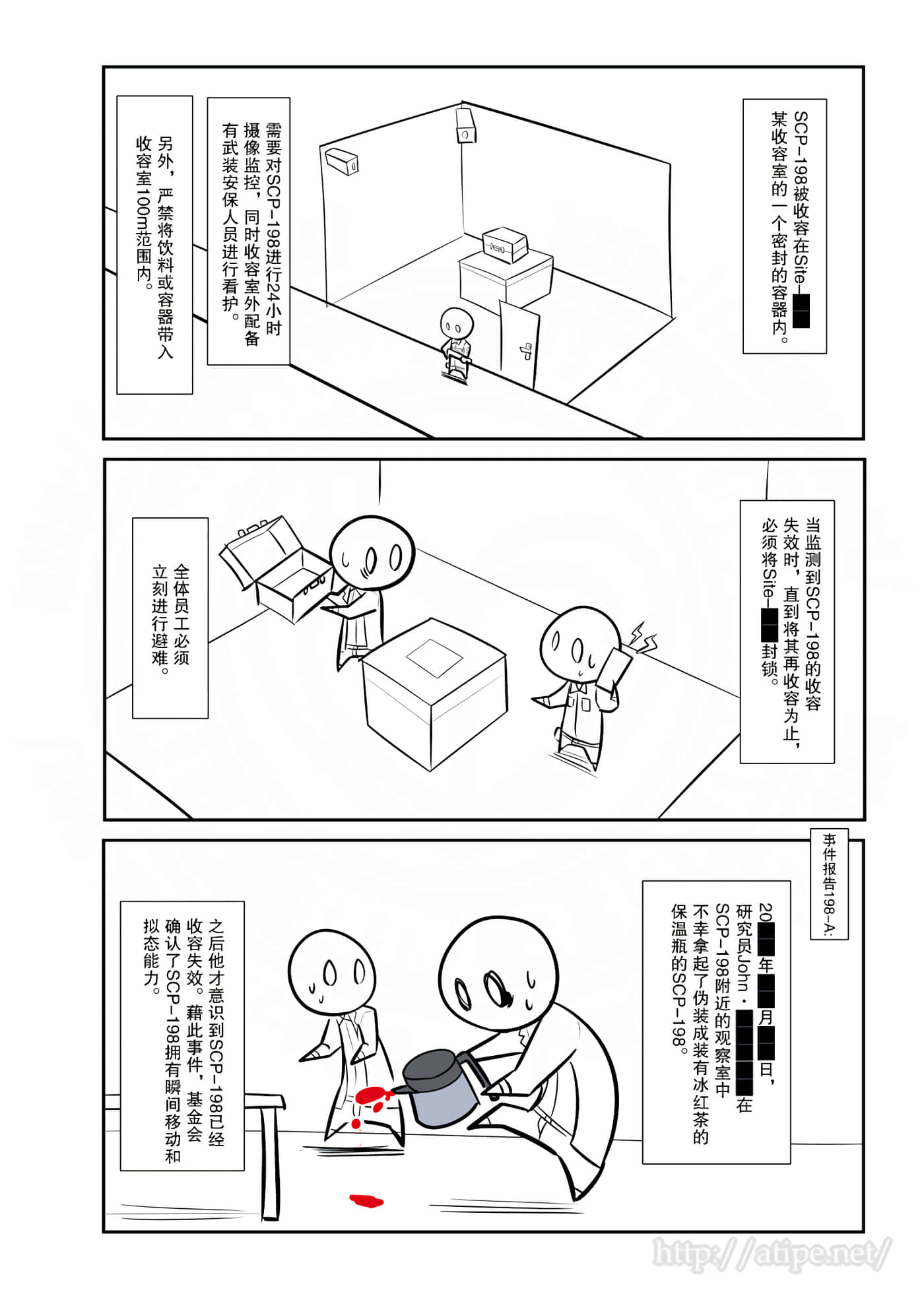 SCP-198被收容在Site-██某收容室的一个密封的容器内。

需要对SCP-198进行24小时摄像监控，同时收容室外配备有武装安保人员进行看护。

另外，严禁将饮料或容器带入收容室100m范围内。

当监测到SCP-198的收容失效时，直到将其再收容为止，必须将Site-██封锁。

全体员工必须立刻进行避难。

事件报告198-A：

20██年██月██日，研究员John·████在SCP-198附近的观察室中不幸拿起了伪装成装有冰红茶的保温瓶的SCP-198。

之后他才意识到SCP-198已经收容失效。藉此事件，基金会确认了SCP-198拥有瞬间移动和拟态能力。

http://atipe.net/