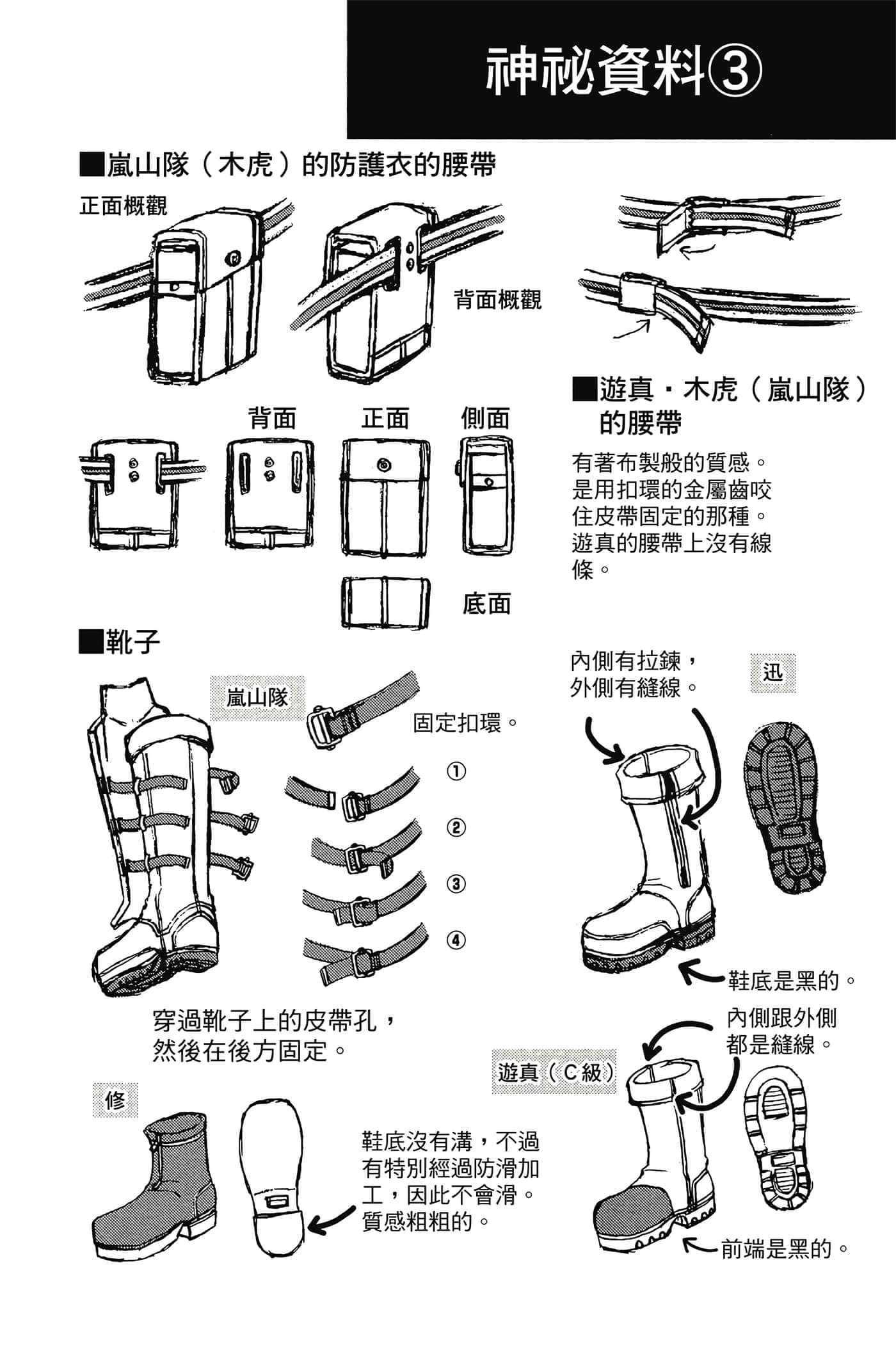 神祕資料③

■嵐山隊（木虎）的防護衣的腰帶

正面概觀

背面概觀

背面　正面　側面

底面

■遊真・木虎（嵐山隊）的腰帶

有著布製般的質感。是用扣環的金屬齒咬住皮帶固定的那種。遊真的腰帶上沒有線條。

■靴子

嵐山隊

固定扣環。

①

②

③

④

穿過靴子上的皮帶孔，然後在後方固定。

內側有拉鍊，外側有縫線。

迅

鞋底是黑的。

內側跟外側都是縫線。

遊真（C級）

前端是黑的。

修

鞋底沒有溝，不過有特別經過防滑加工，因此不會滑。質感粗粗的。