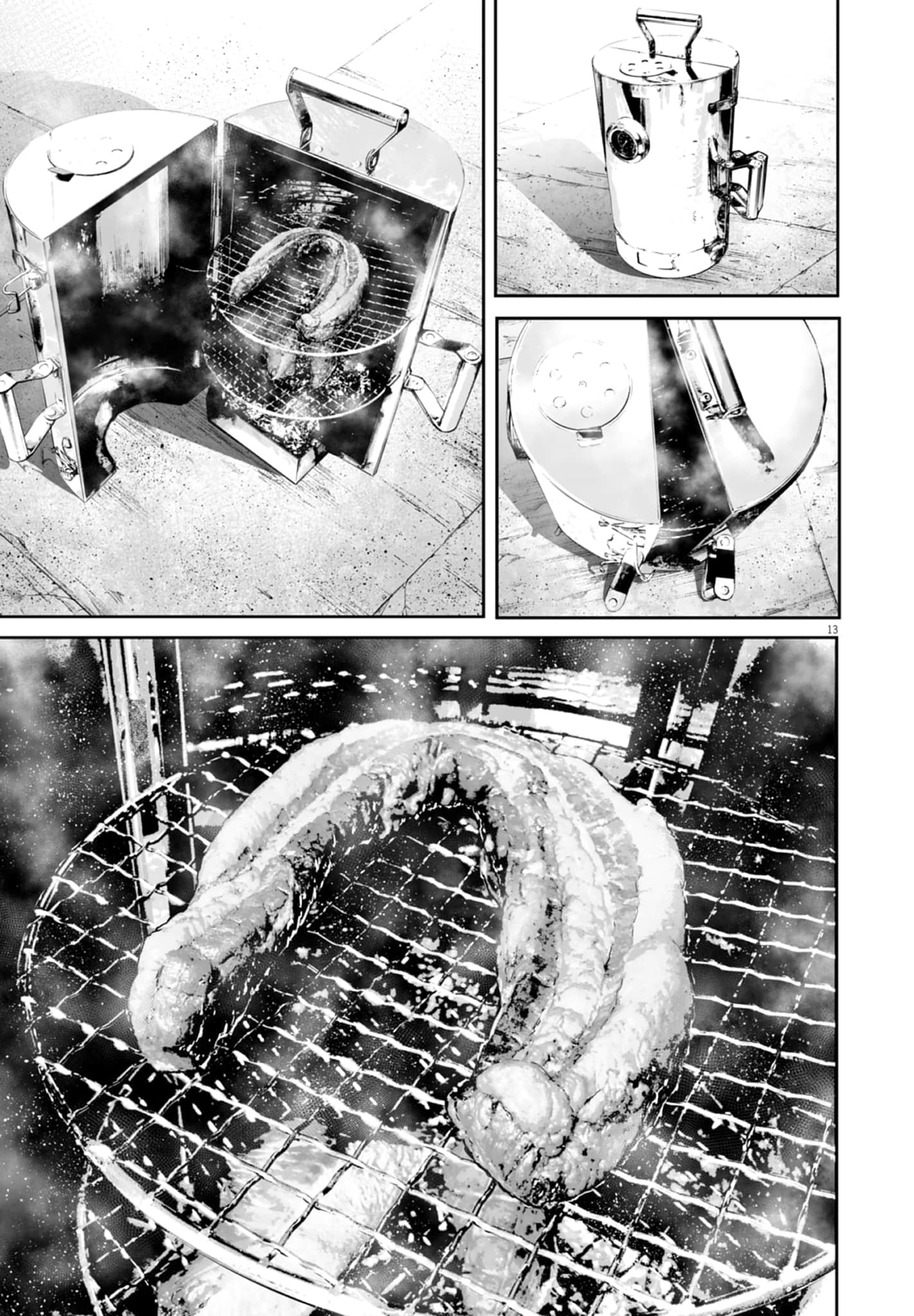 13