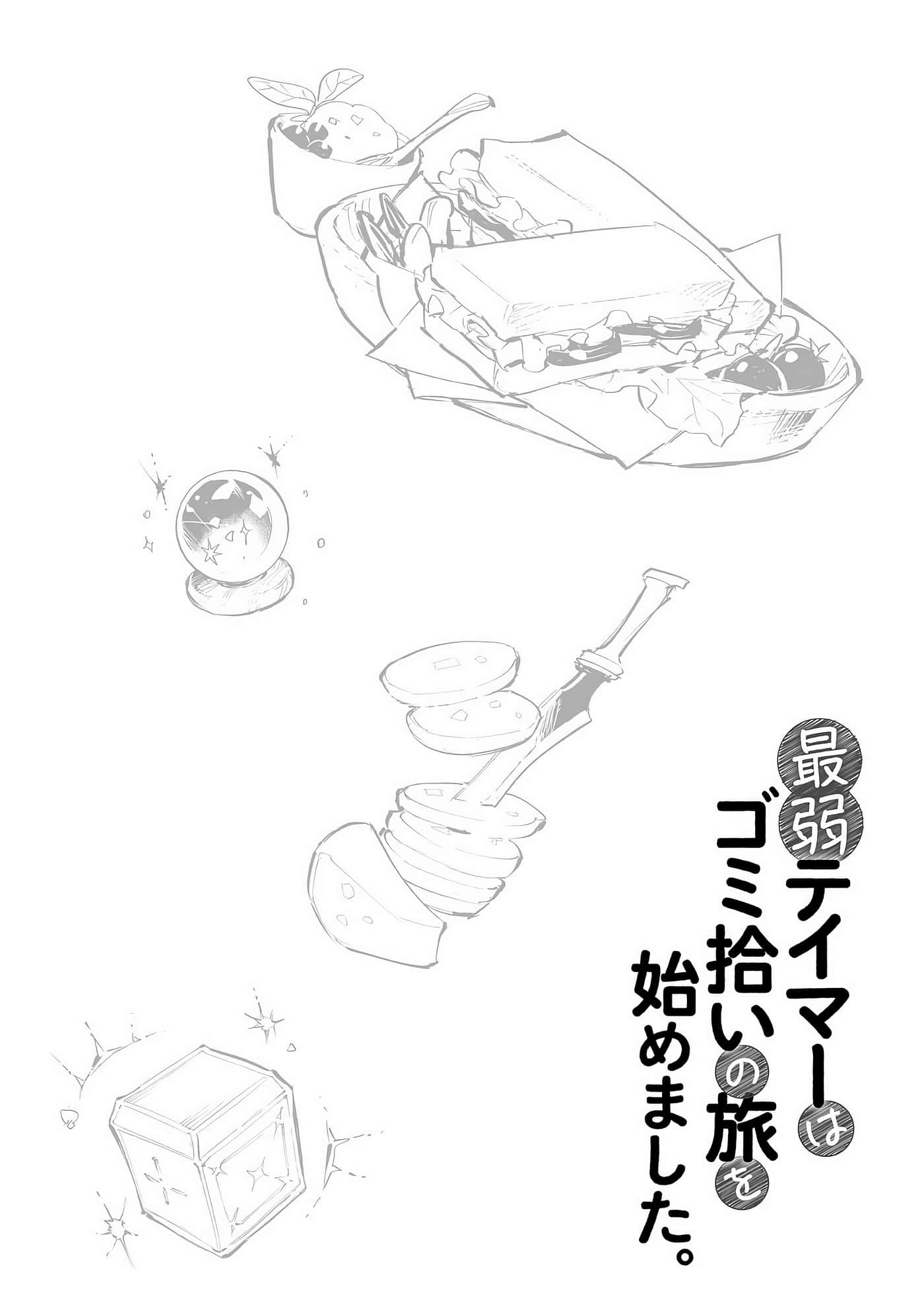 最弱テイマーはゴミ拾いの旅を始めました。