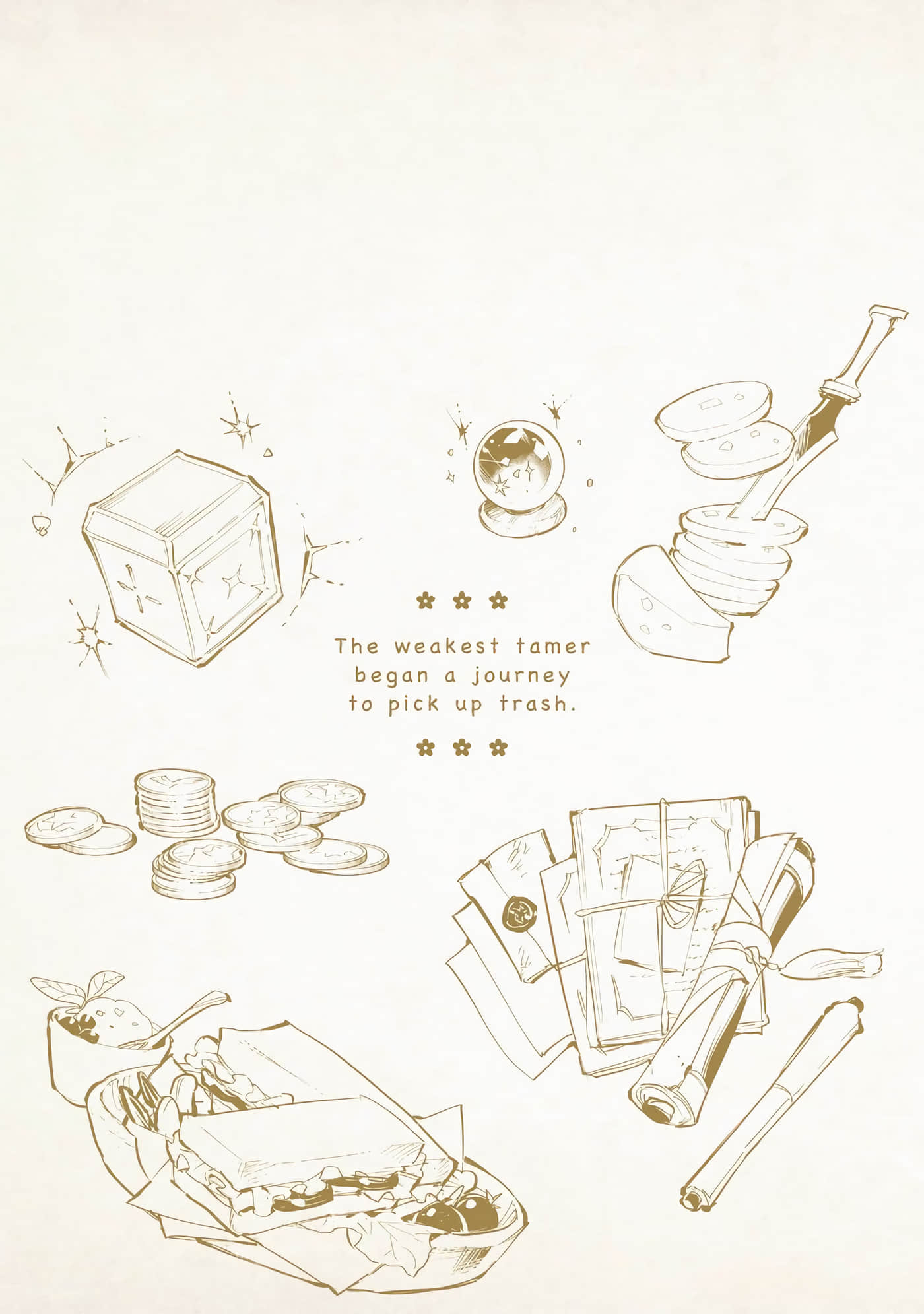 The weakest tamer began a journey to pick up trash.