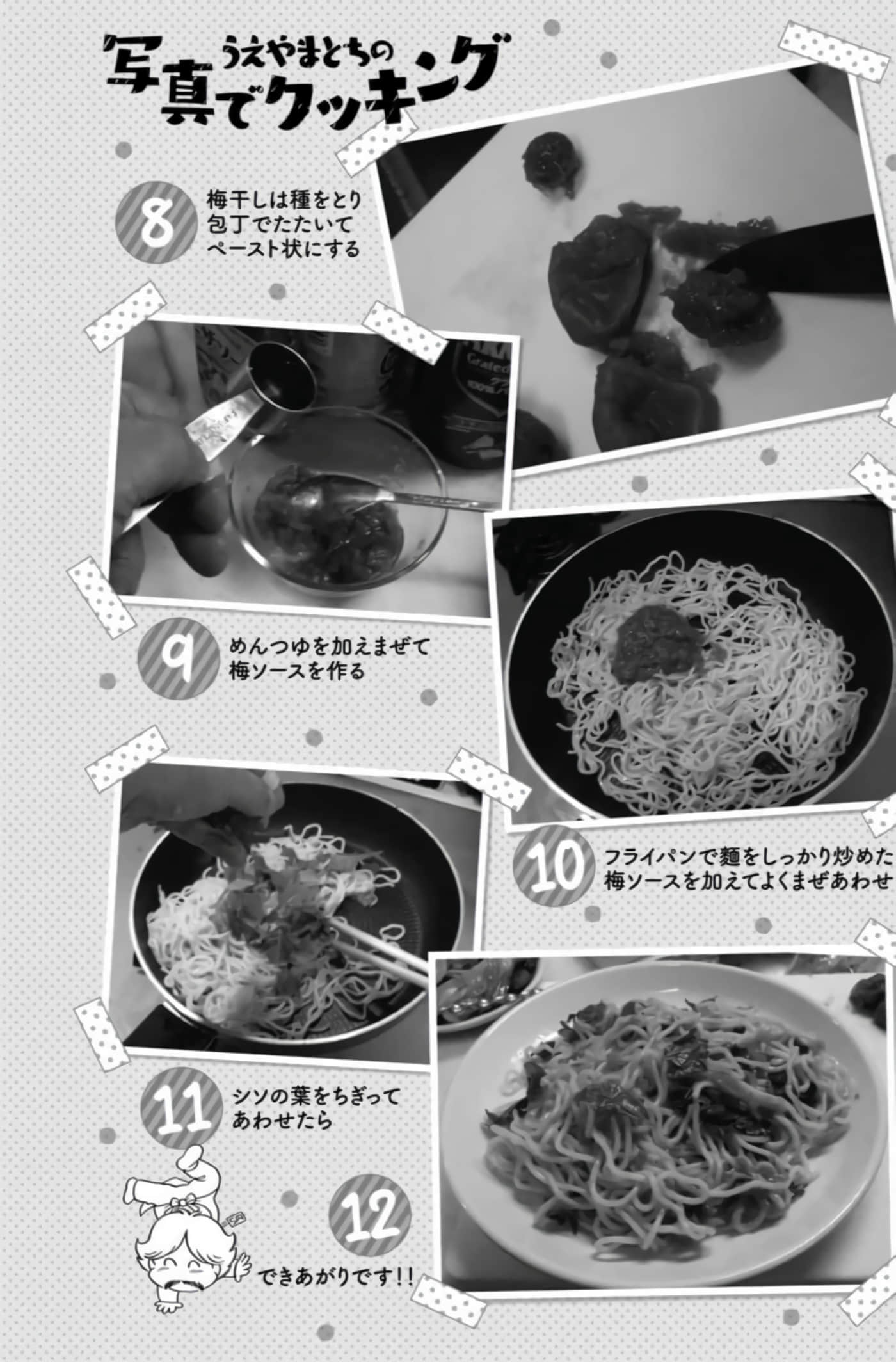 うえやまとちの
写真でクッキング

8
梅干しは種をとり
包丁でたたいて
ペースト状にする

9
めんつゆを加えまぜて
梅ソースを作る

10
フライパンで麺をしっかり炒めた
梅ソースを加えてよくまぜあわせ

11
シソの葉をちぎって
あわせたら

12
できあがりです!!