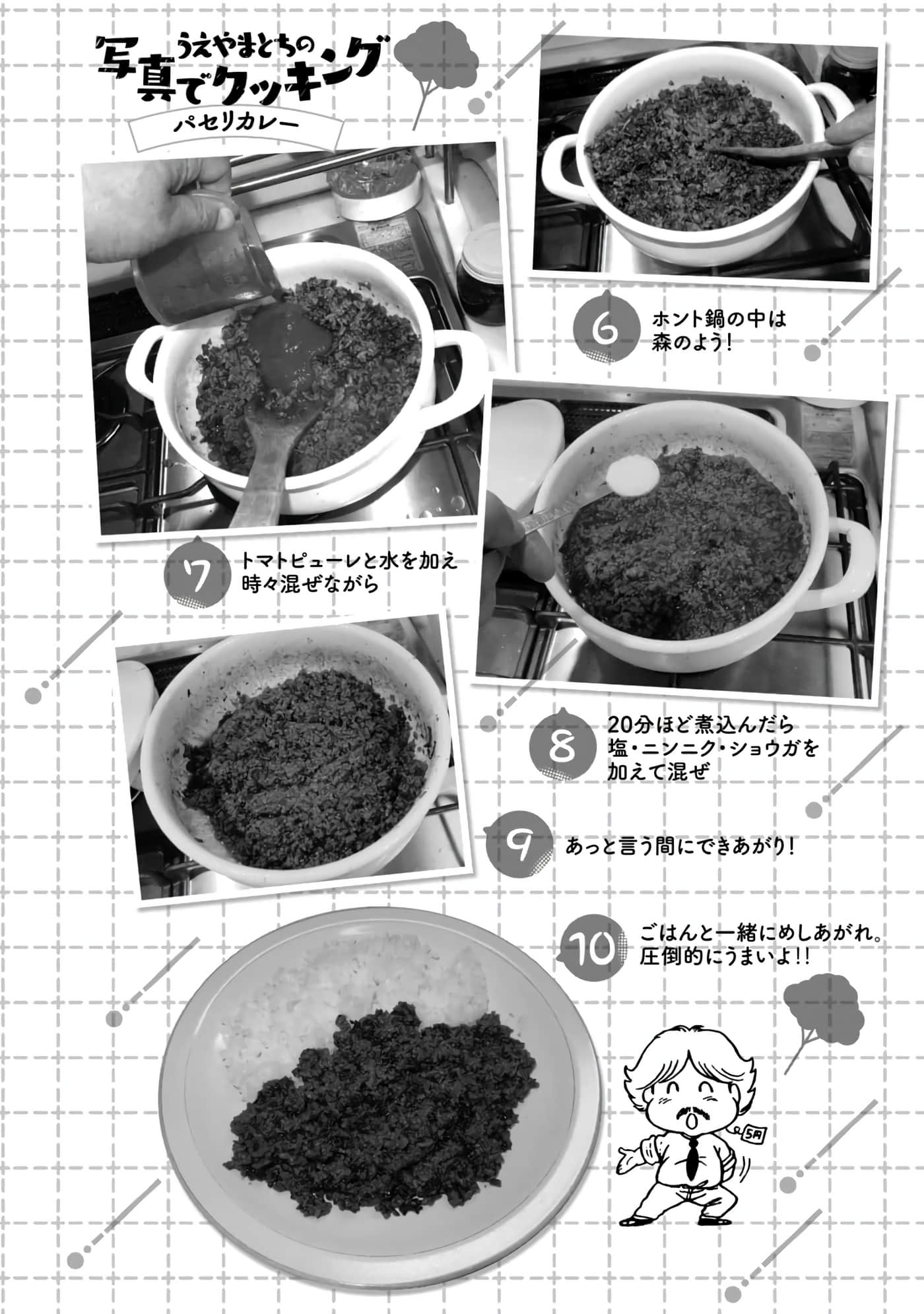 うえやまとちの
写真でクッキング
パセリカレー

6 ホント鍋の中は森のよう!

7 トマトピューレと水を加え時々混ぜながら

8 20分ほど煮込んだら塩・ニンニク・ショウガを加えて混ぜ

9 あっと言う間にできあがり!

10 ごはんと一緒にめしあがれ。圧倒的にうまいよ!!

5円