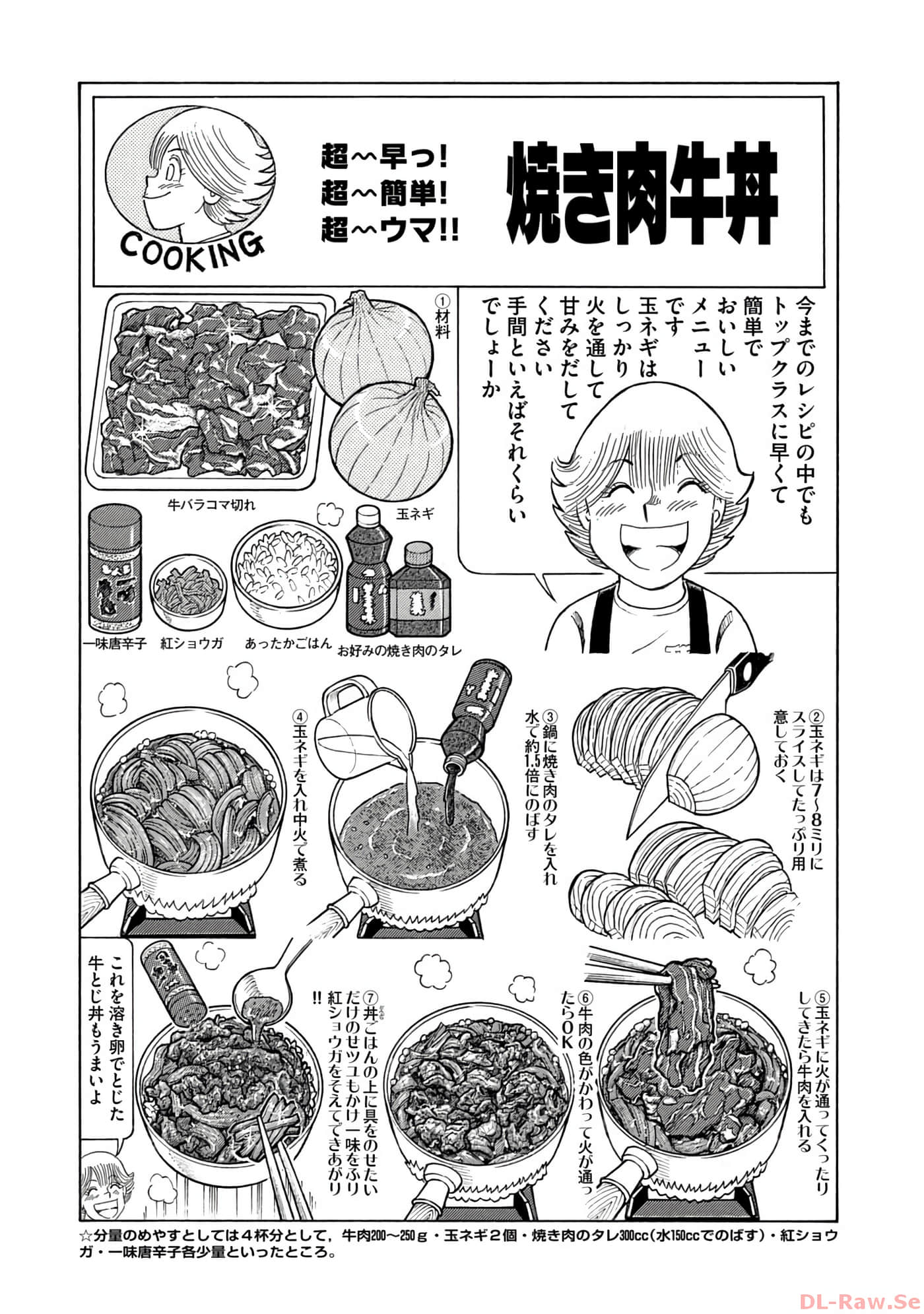 COOKING

超〜早っ!
超〜簡単!
超〜ウマ!!

焼き肉牛丼

今までのレシピの中でもトップクラスに早くて簡単でおいしいメニューです
玉ネギはしっかり火を通して甘みをだしてください
手間といえばそれくらいでしょーか

①材料

牛バラコマ切れ

玉ネギ

一味唐辛子

紅ショウガ

あったかごはん

お好みの焼き肉のタレ

②玉ネギは7〜8ミリにスライスしてたっぷり用意しておく

③鍋に焼き肉のタレを入れ水で約1.5倍にのばす

④玉ネギを入れ中火で煮る

⑤玉ネギに火が通ってくったりしてきたら牛肉を入れる

⑥牛肉の色がかわって火が通ったらOK

⑦丼ごはんの上に具をのせたいだけのせツユもかけ一味をふり紅ショウガをそえてできあがり!!

これを溶き卵でとじた牛とじ丼もうまいよ

☆分量のめやすとしては4杯分として，牛肉200〜250g・玉ネギ2個・焼き肉のタレ300cc(水150ccでのばす)・紅ショウガ・一味唐辛子各少量といったところ。

DL-Raw.Se