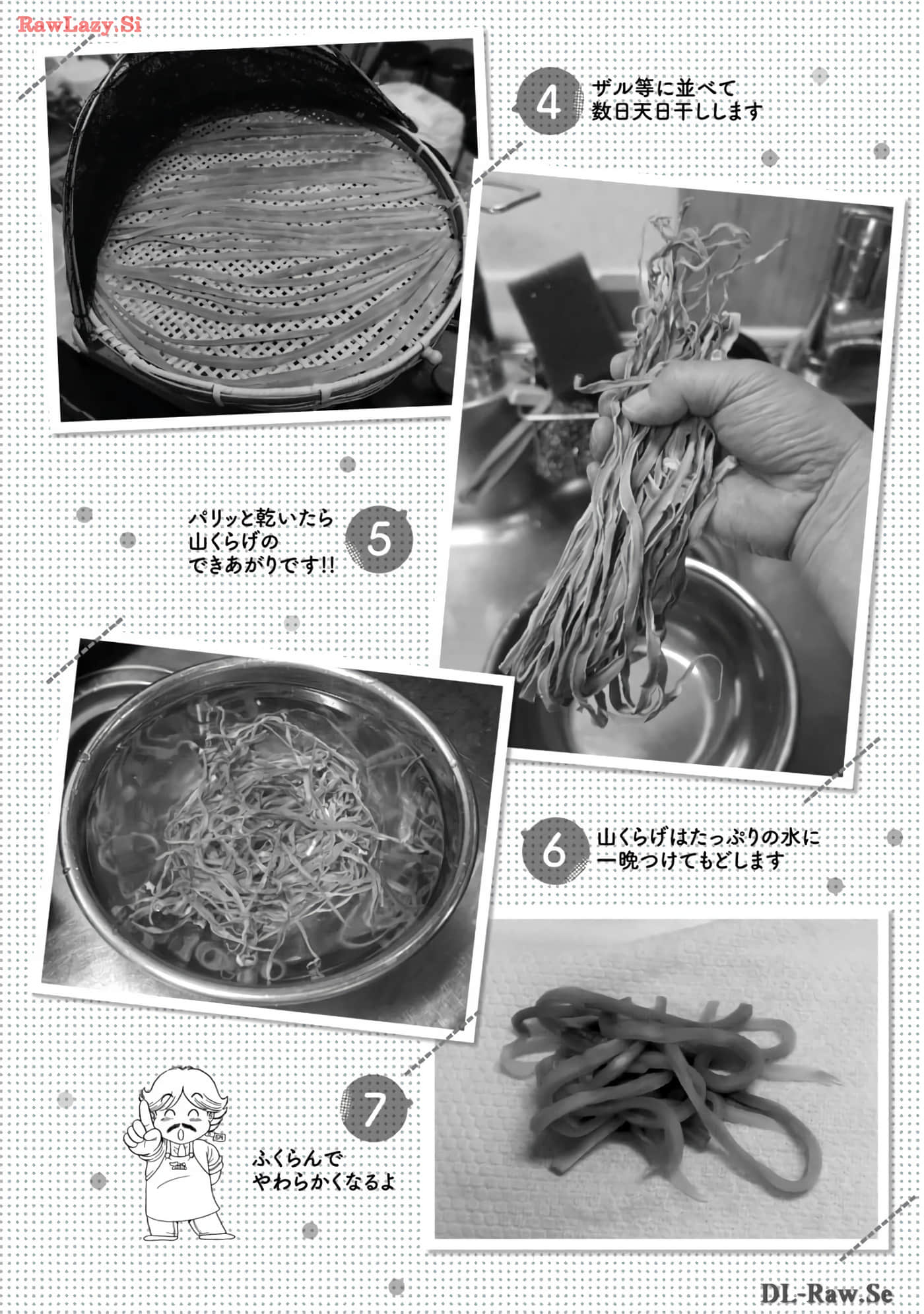 RawLazy.Si

4
ザル等に並べて
数日天日干しします

パリッと乾いたら
山くらげの
できあがりです!!
5

6
山くらげはたっぷりの水に
一晩つけてもどします

7
ふくらんで
やわらかくなるよ

DL-Raw.Se