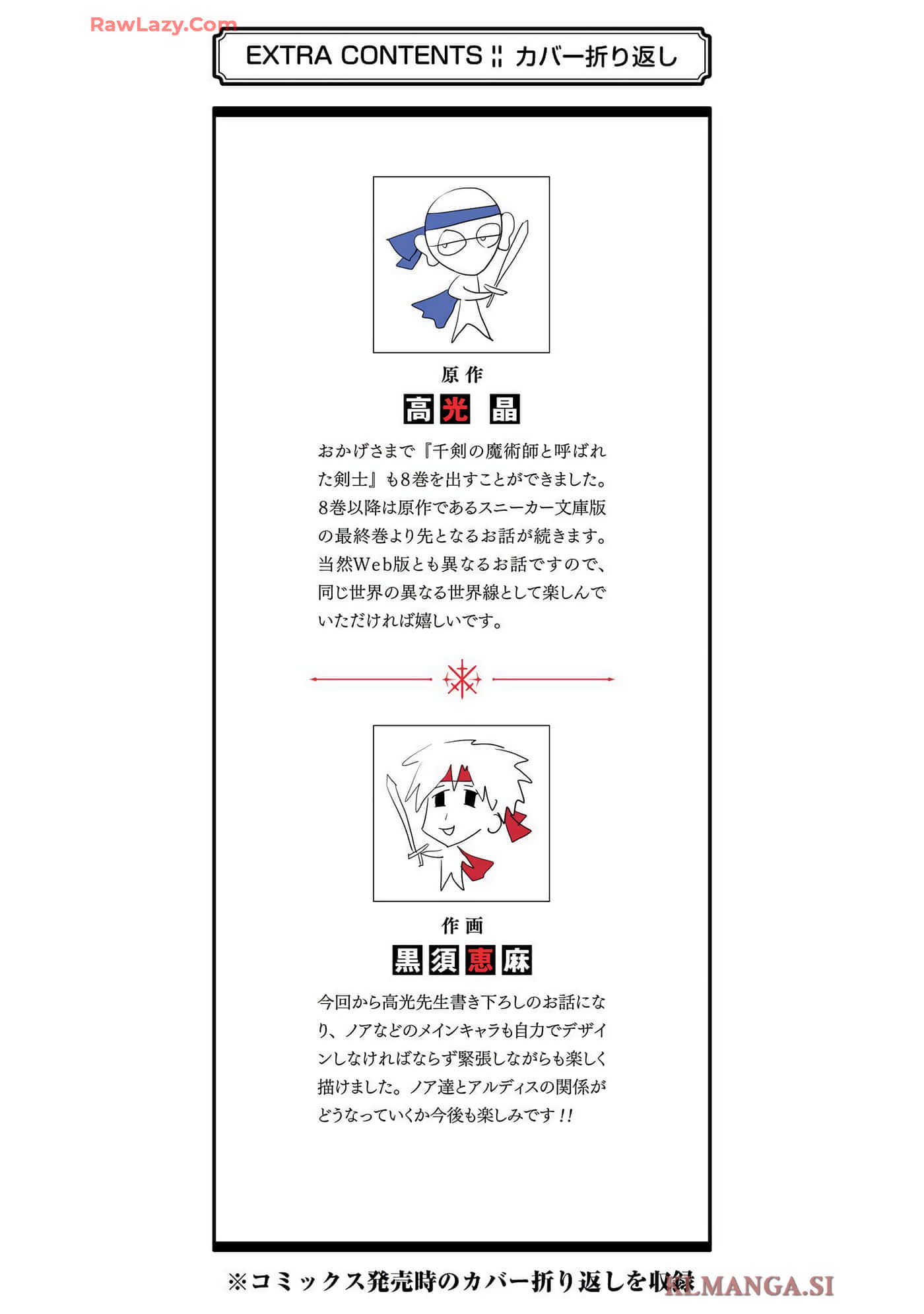 RawLazy.Com

EXTRA CONTENTS ¦¦ カバー折り返し

原作
高光 晶

おかげさまで『千剣の魔術師と呼ばれた剣士』も8巻を出すことができました。8巻以降は原作であるスニーカー文庫版の最終巻より先となるお話が続きます。当然Web版とも異なるお話ですので、同じ世界の異なる世界線として楽しんでいただければ嬉しいです。

作画
黒須恵麻

今回から高光先生書き下ろしのお話になり、ノアなどのメインキャラも自力でデザインしなければならず緊張しながらも楽しく描けました。ノア達とアルディスの関係がどうなっていくか今後も楽しみです!!

※コミックス発売時のカバー折り返しを収録

KLMANGA.SI