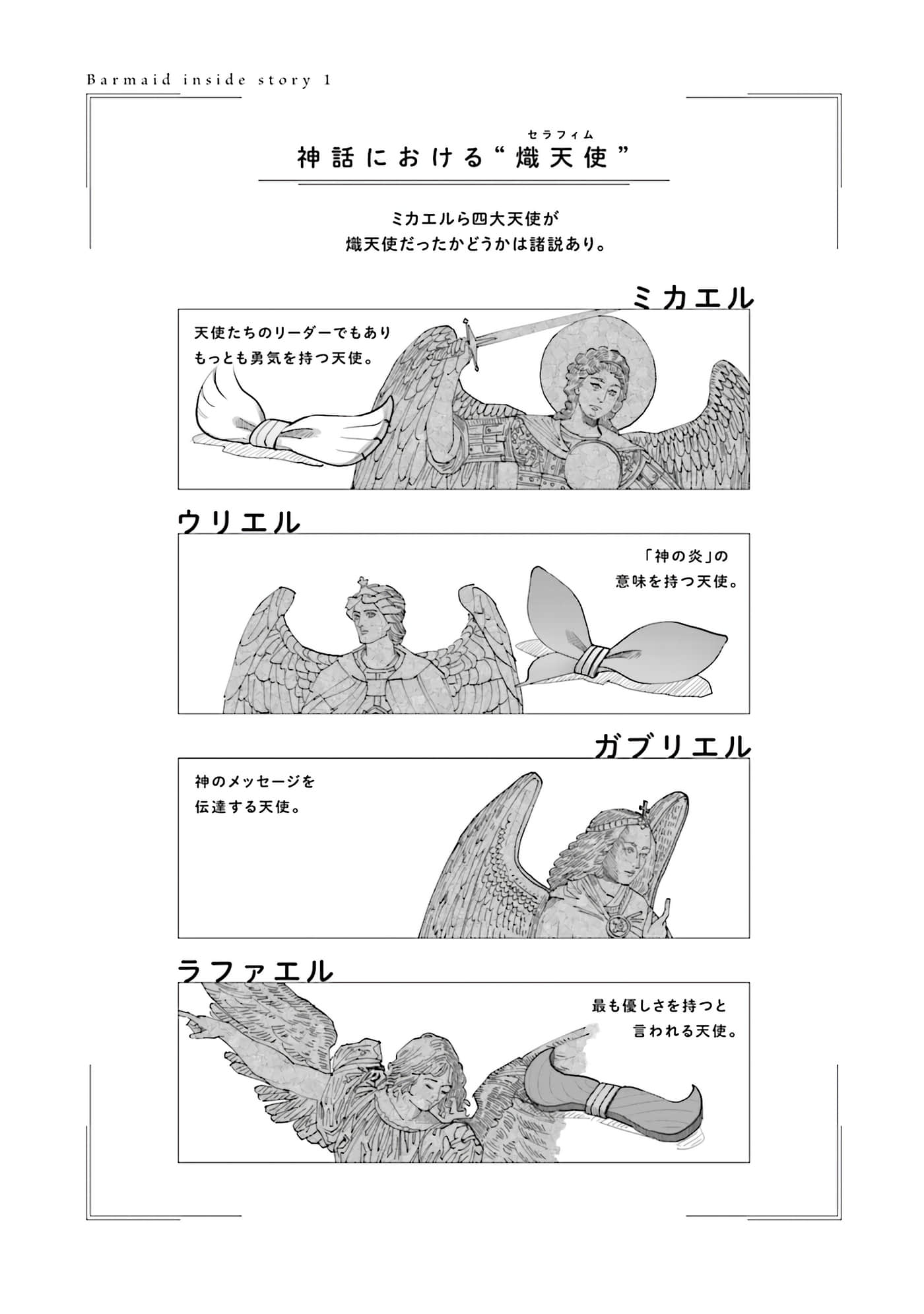 Barmaid inside story 1

神話における“熾天使(セラフィム)”

ミカエルら四大天使が
熾天使だったかどうかは諸説あり。

ミカエル

天使たちのリーダーでもあり
もっとも勇気を持つ天使。

ウリエル

「神の炎」の
意味を持つ天使。

ガブリエル

神のメッセージを
伝達する天使。

ラファエル

最も優しさを持つと
言われる天使。