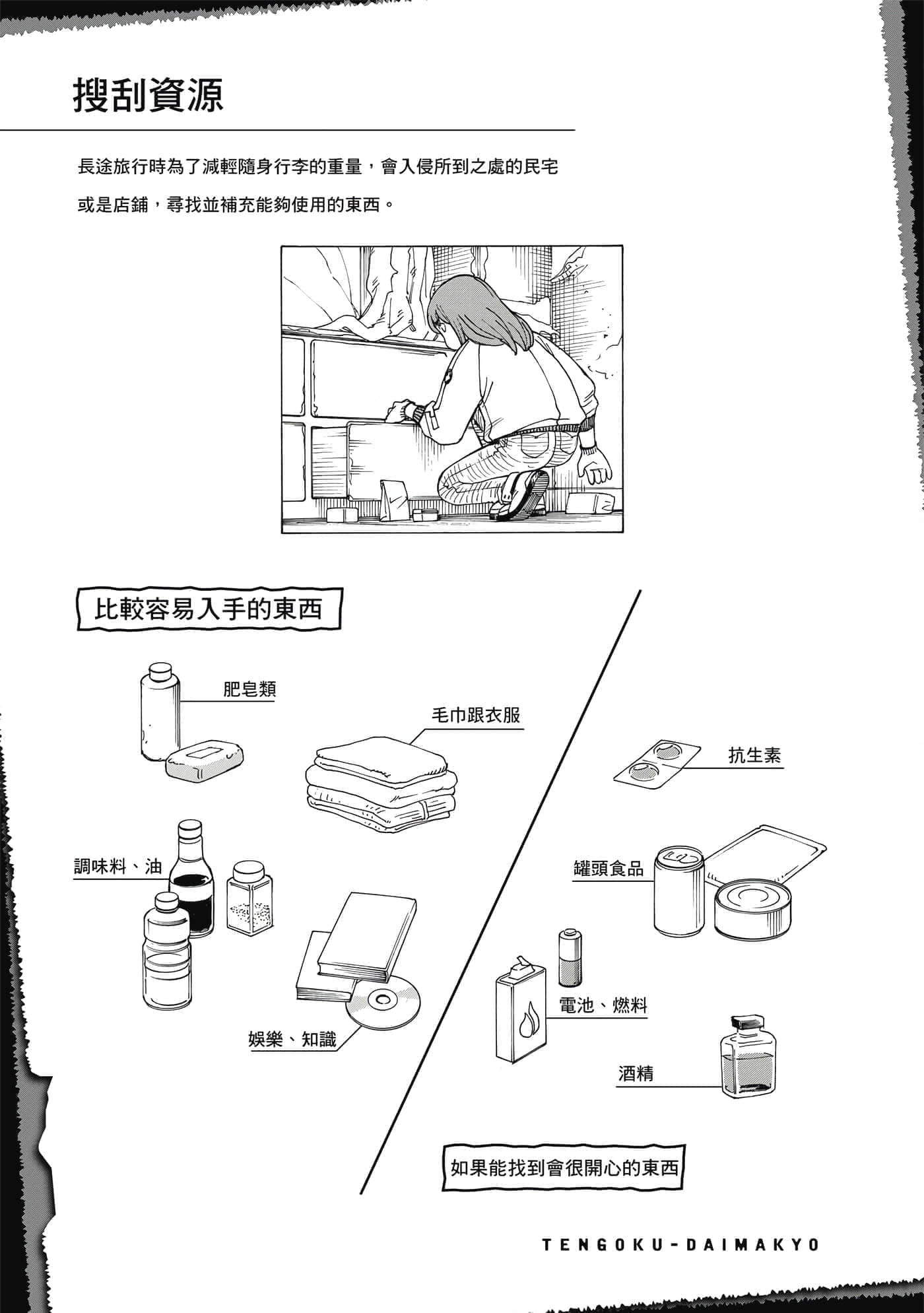 搜刮資源

長途旅行時為了減輕隨身行李的重量，會入侵所到之處的民宅或是店鋪，尋找並補充能夠使用的東西。

比較容易入手的東西

肥皂類

毛巾跟衣服

調味料、油

娛樂、知識

抗生素

罐頭食品

電池、燃料

酒精

如果能找到會很開心的東西

TENGOKU-DAIMAKYO