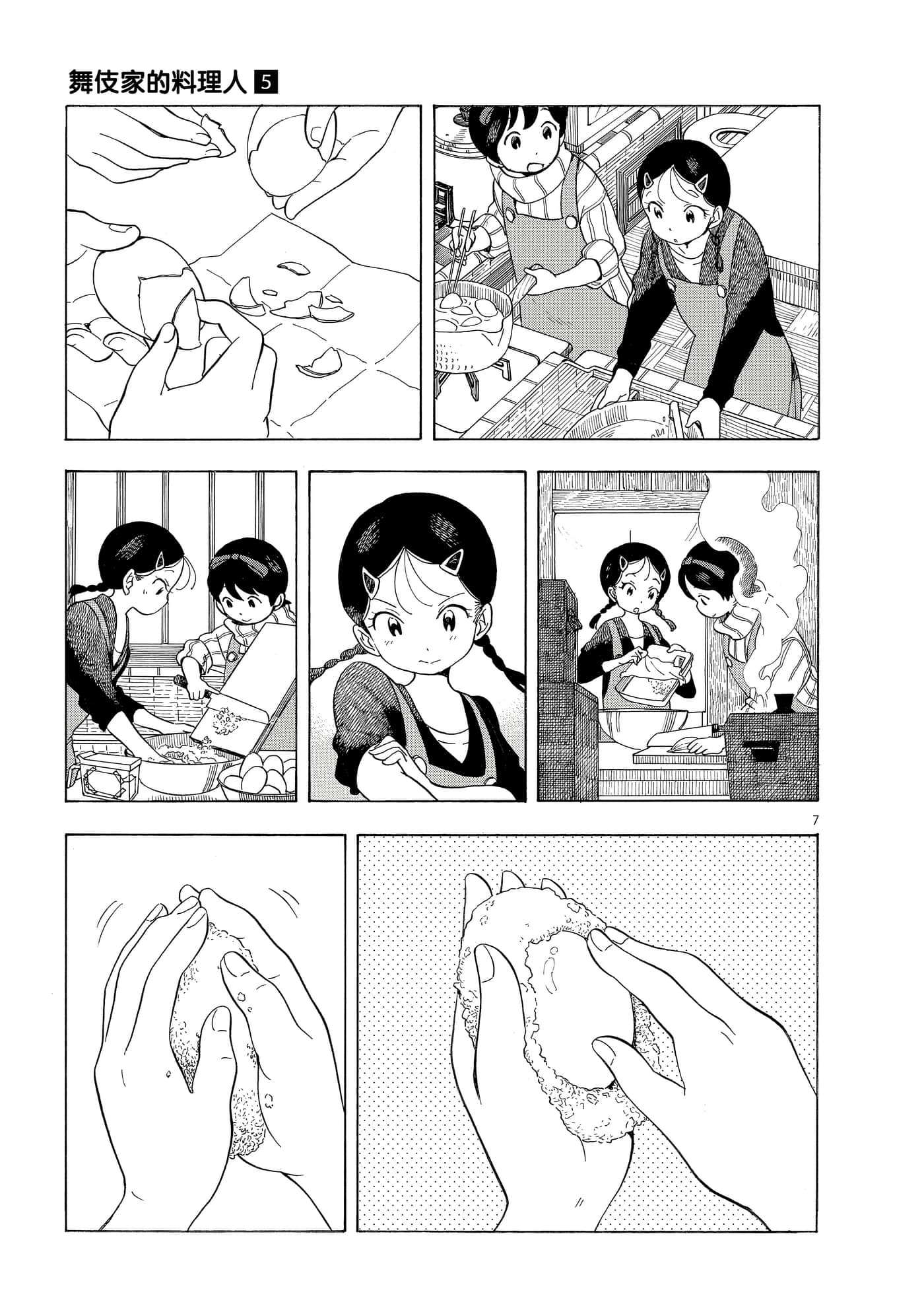 舞伎家的料理人 5

7