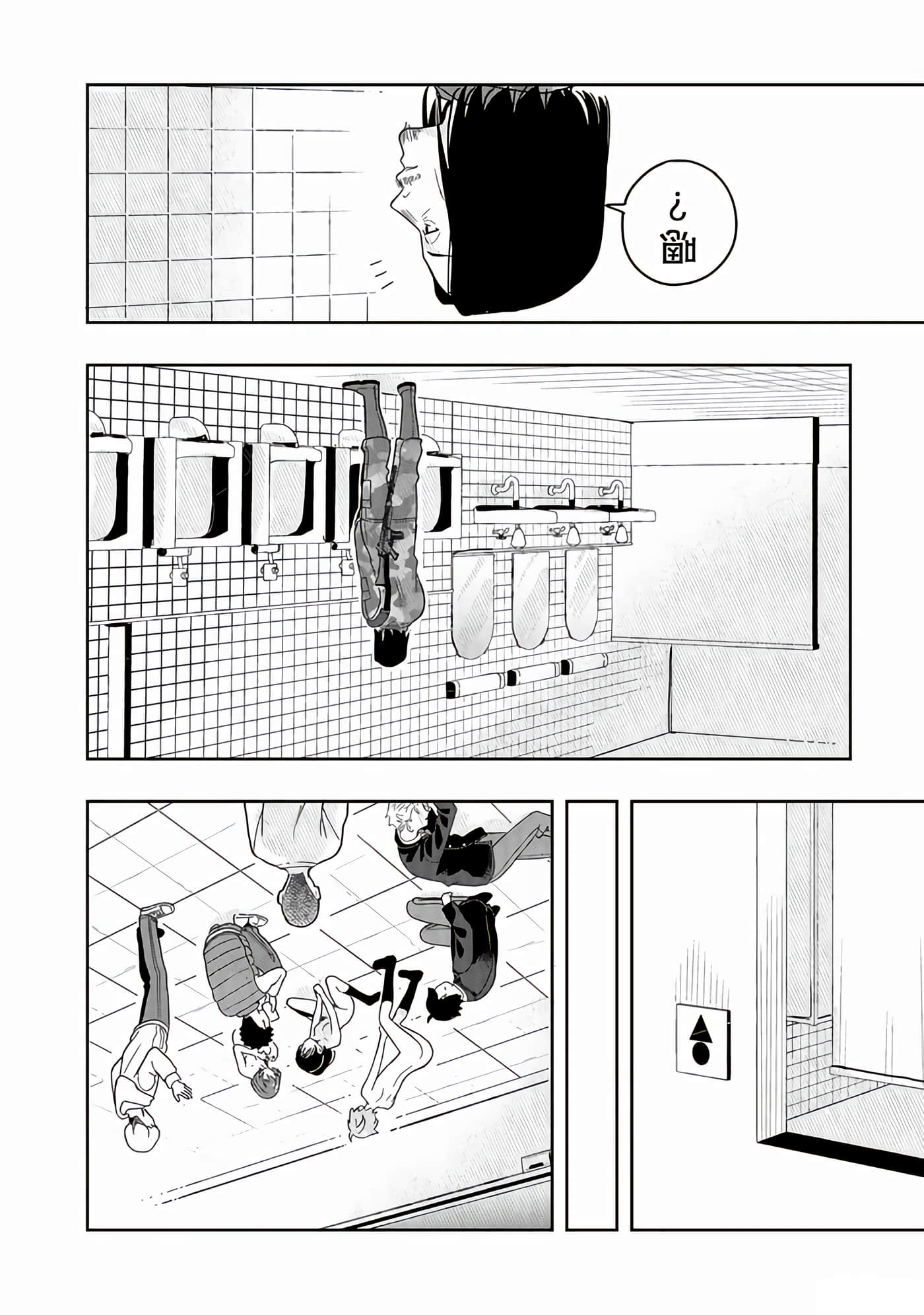 嗯？