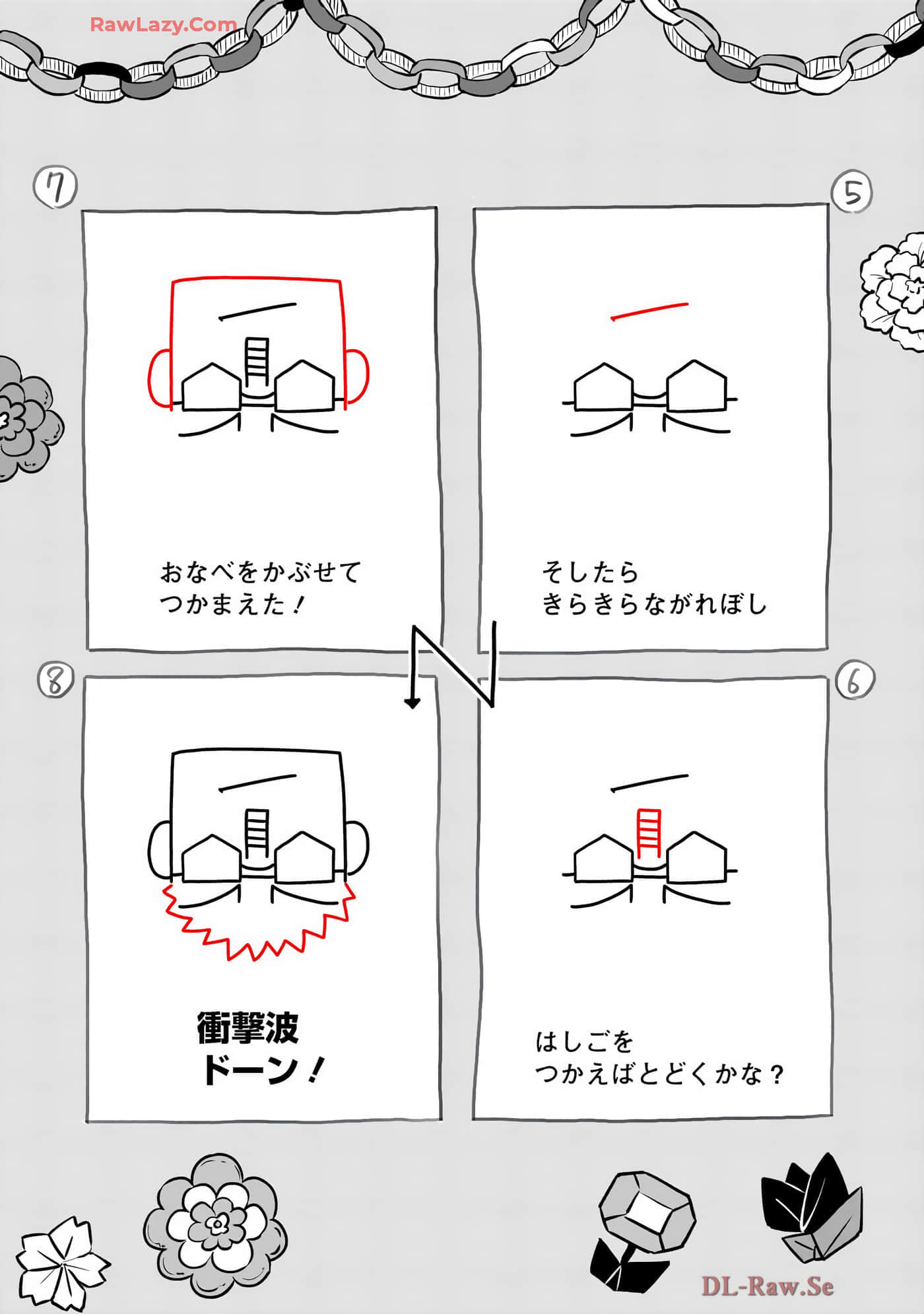 RawLazy.Com

⑤

そしたら
きらきらながれぼし

⑥

はしごを
つかえばとどくかな？

⑦

おなべをかぶせて
つかまえた！

⑧

衝撃波
ドーン！

DL-Raw.Se