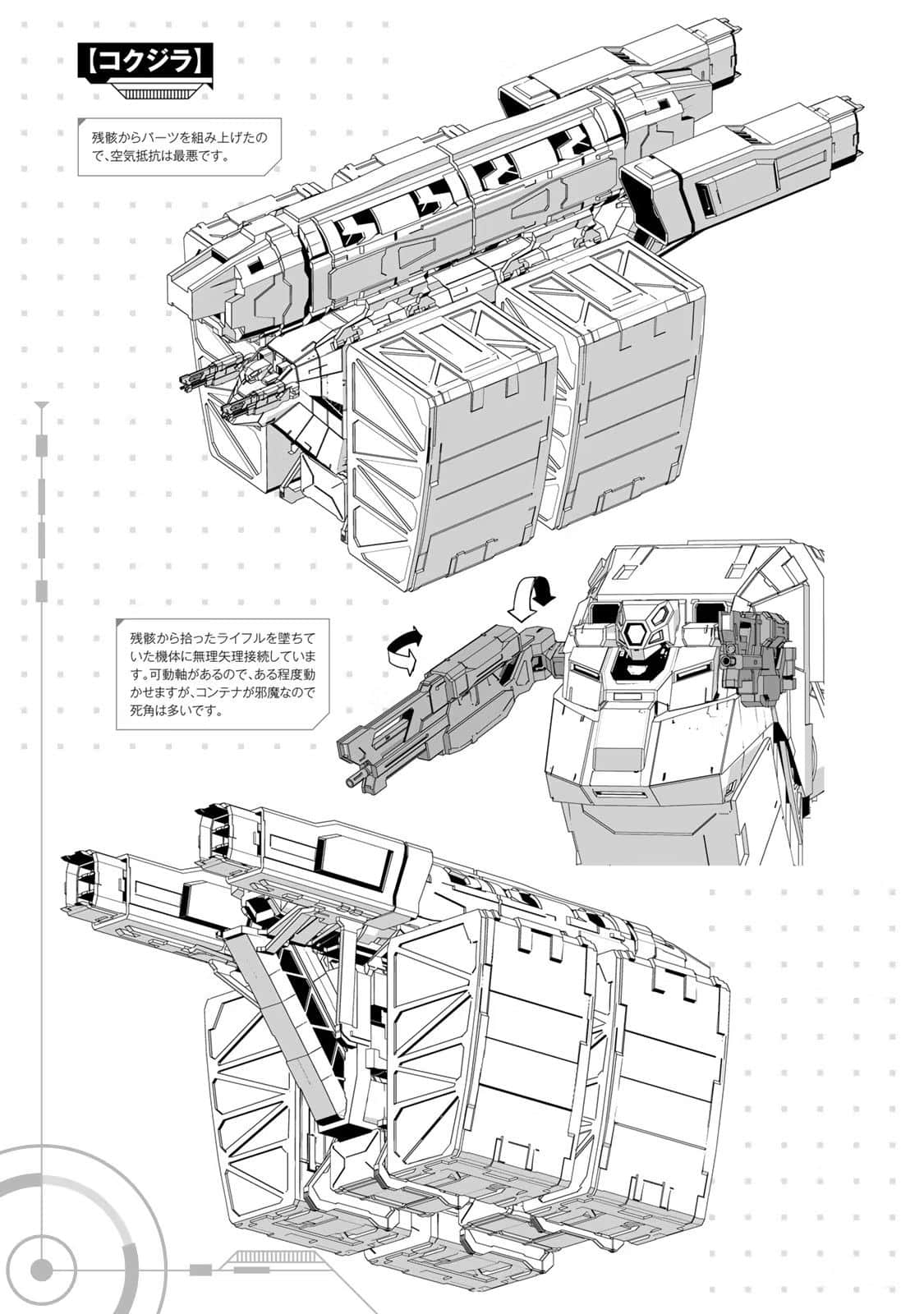 【コクジラ】

残骸からパーツを組み上げたので、空気抵抗は最悪です。

残骸から拾ったライフルを墜ちていた機体に無理矢理接続しています。可動軸があるので、ある程度動かせますが、コンテナが邪魔なので死角は多いです。