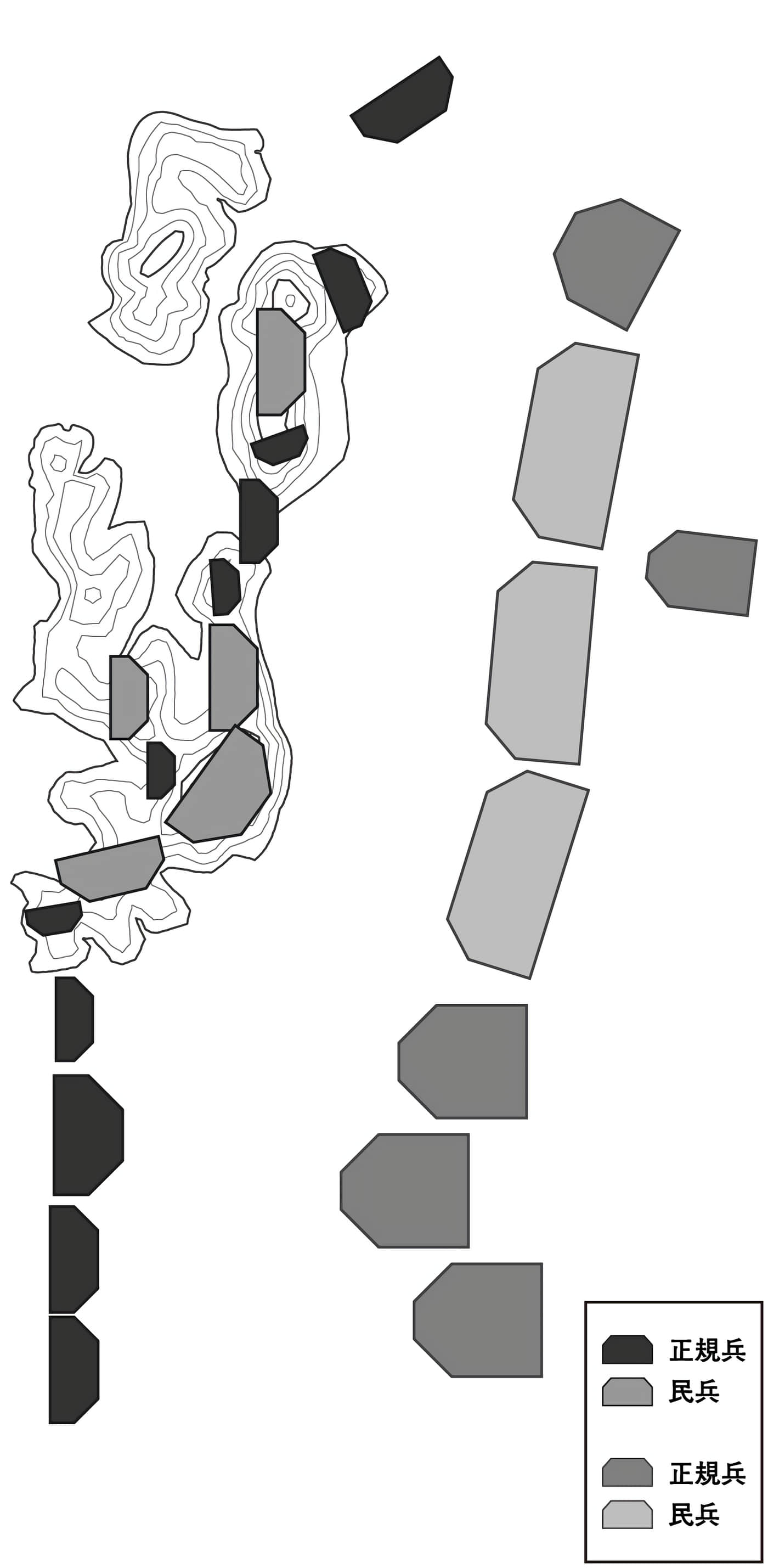 正規兵
民兵

正規兵
民兵